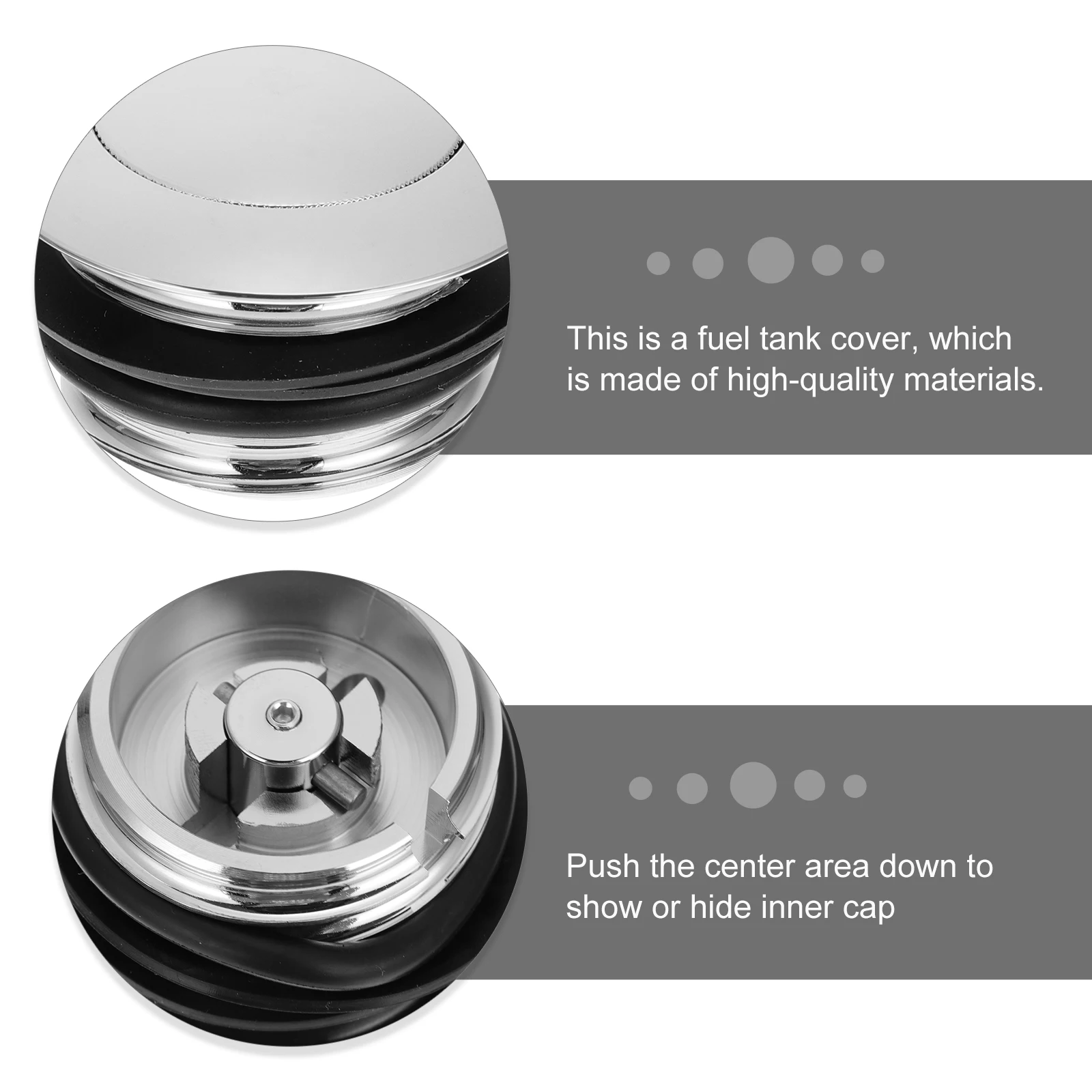 This is a fuel tank cover, which is made of high-quality materials.

Push the center area down to show or hide inner cap