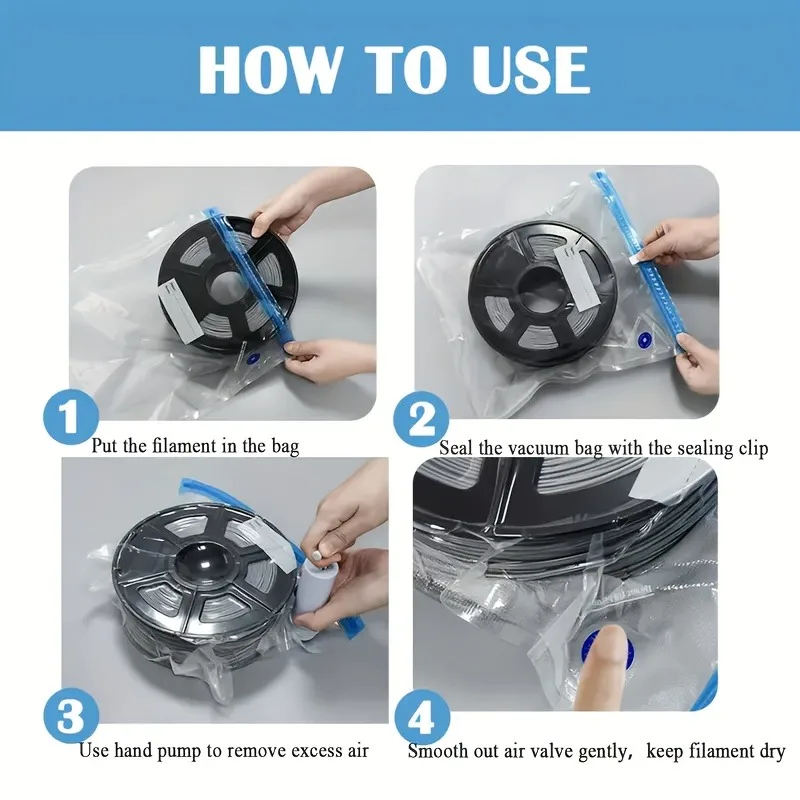 HOW TO USE

1
Put the filament in the bag

2
Seal the vacuum bag with the sealing clip

3
Use hand pump to remove excess air

4
Smooth out air valve gently, keep filament dry