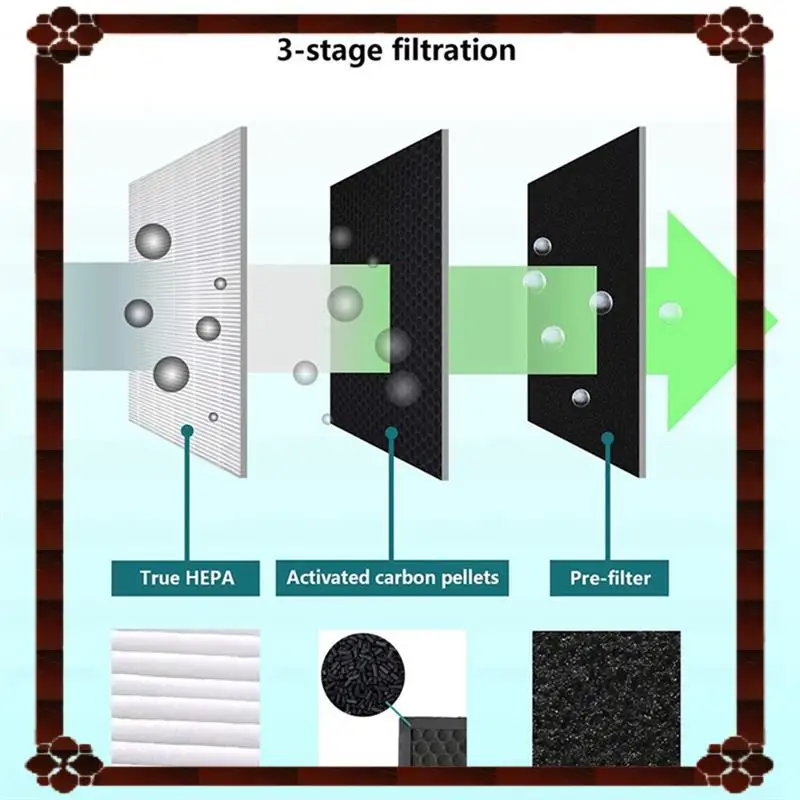 3-stage filtration

True HEPA

Activated carbon pellets

Pre-filter