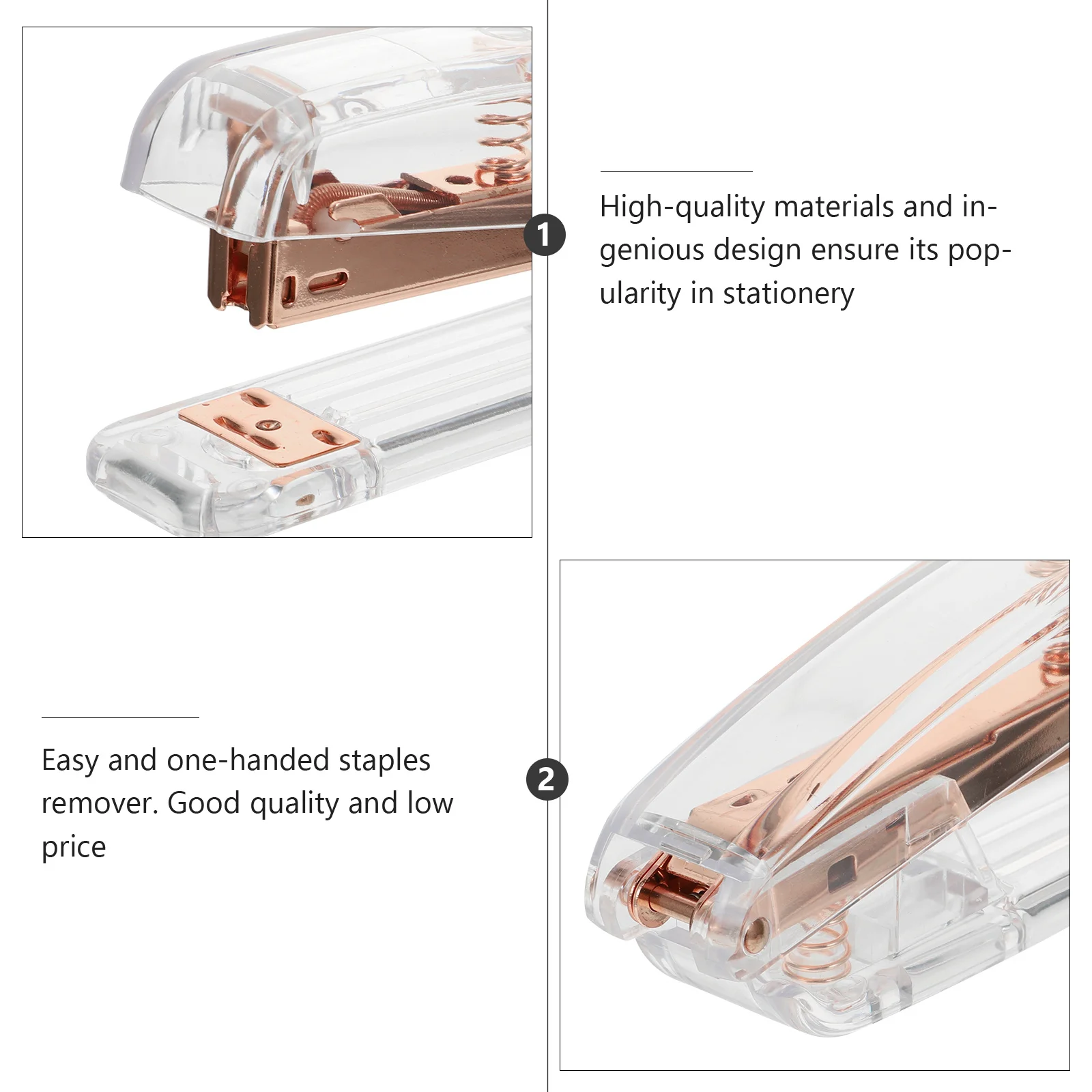 1

High-quality materials and ingenious design ensure its popularity in stationery

Easy and one-handed staples remover. Good quality and low price

2