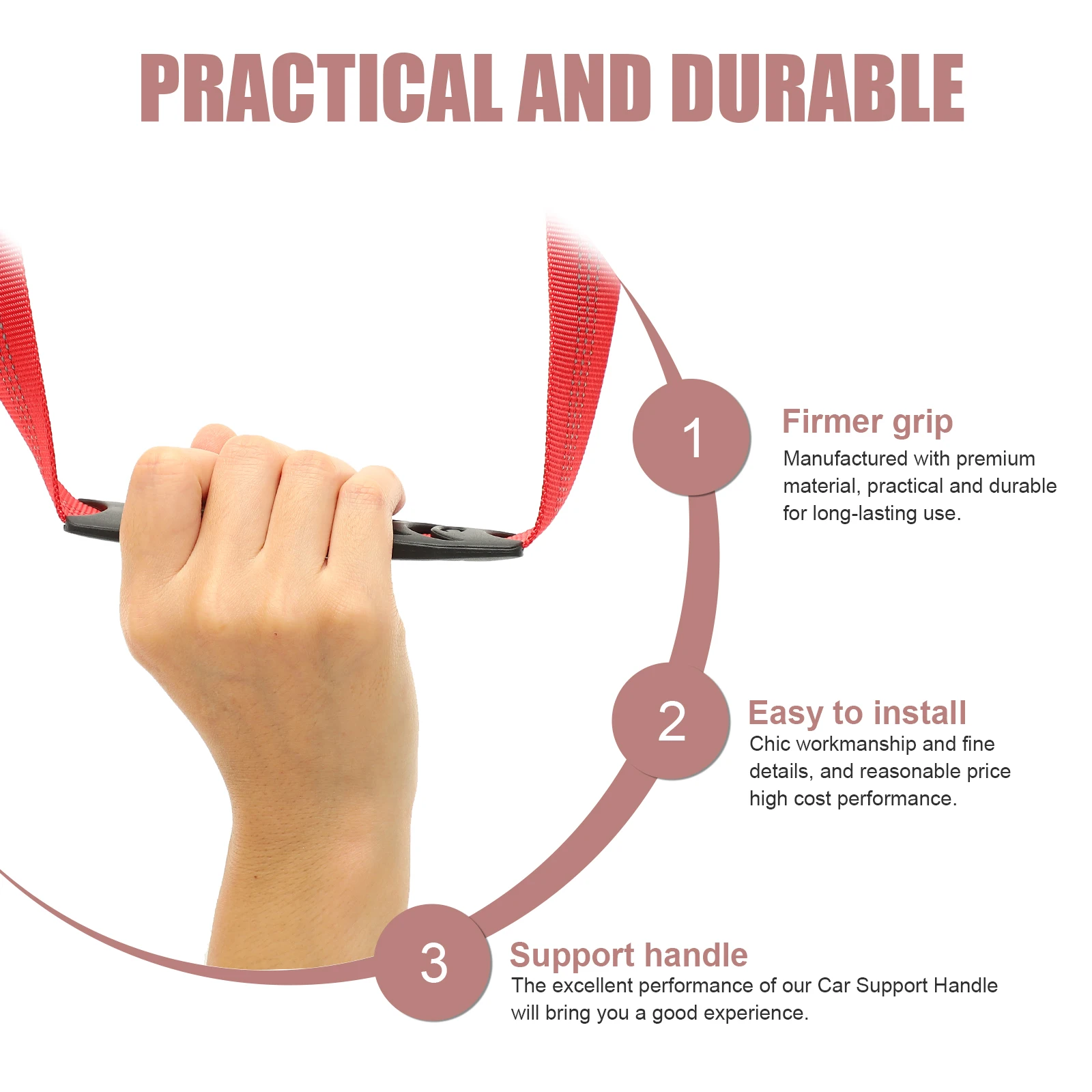 PRACTICAL AND DURABLE

1

Firmer grip

Manufactured with premium material, practical and durable for long-lasting use.

2

Easy to install

Chic workmanship and fine details, and reasonable price high cost performance.

3

Support handle

The excellent performance of our Car Support Handle will bring you a good experience.