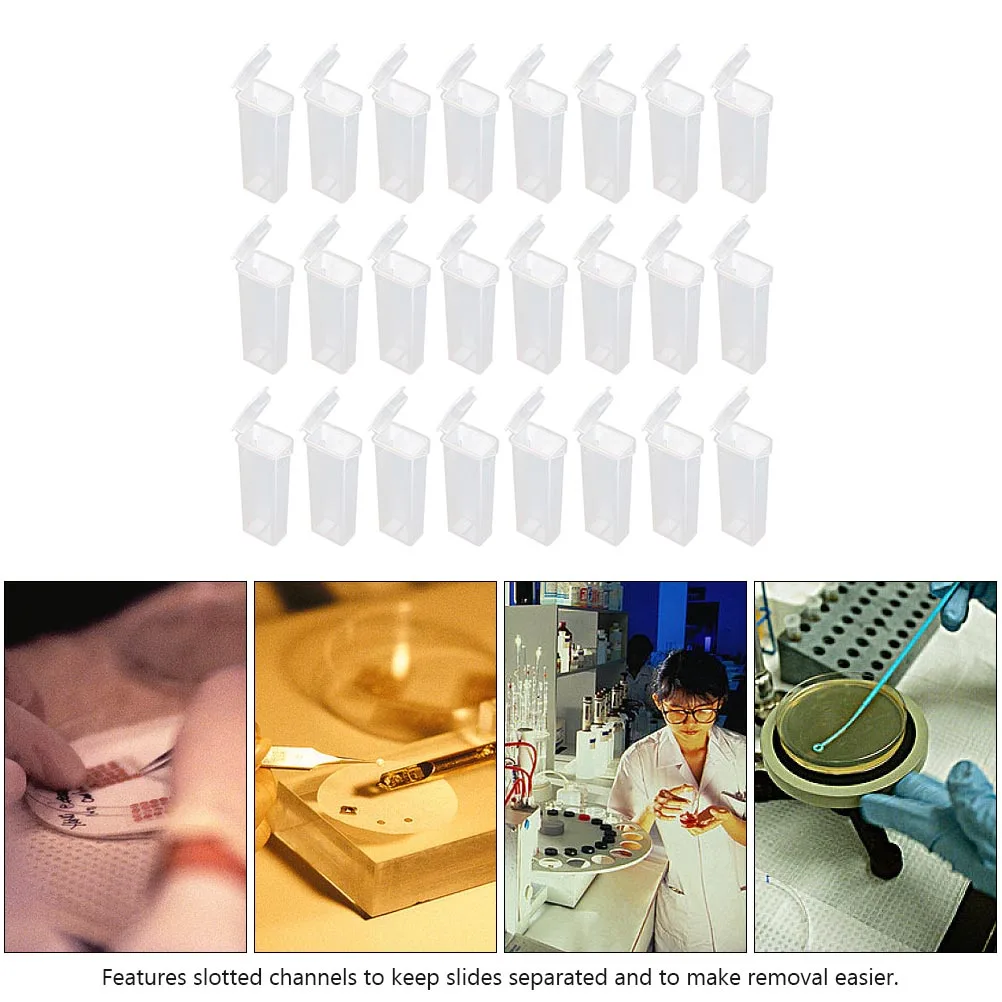 Features slotted channels to keep slides separated and to make removal easier.