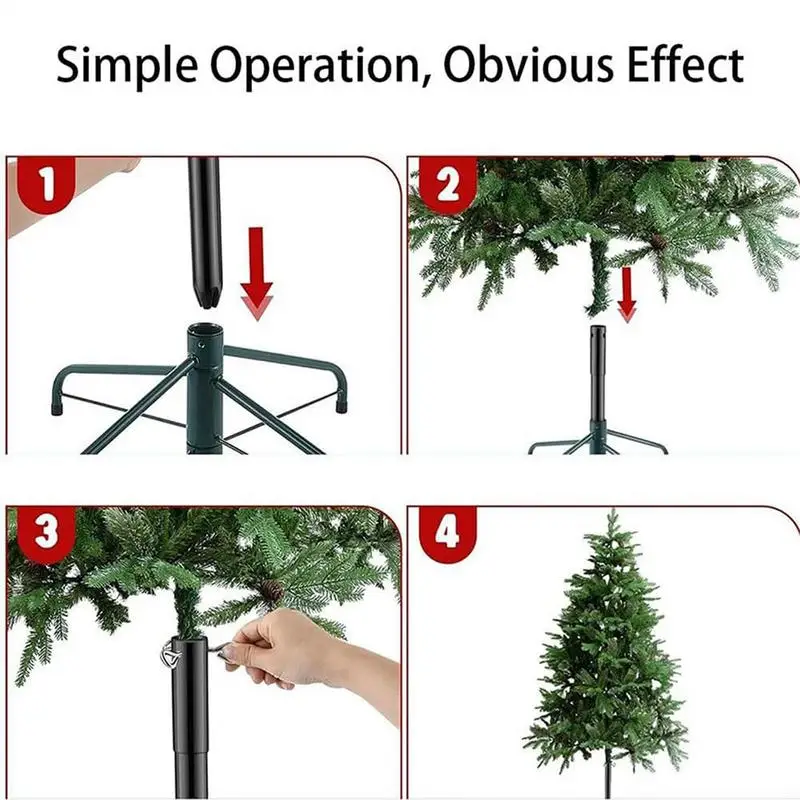 Simple Operation, Obvious Effect

1

2

3

4