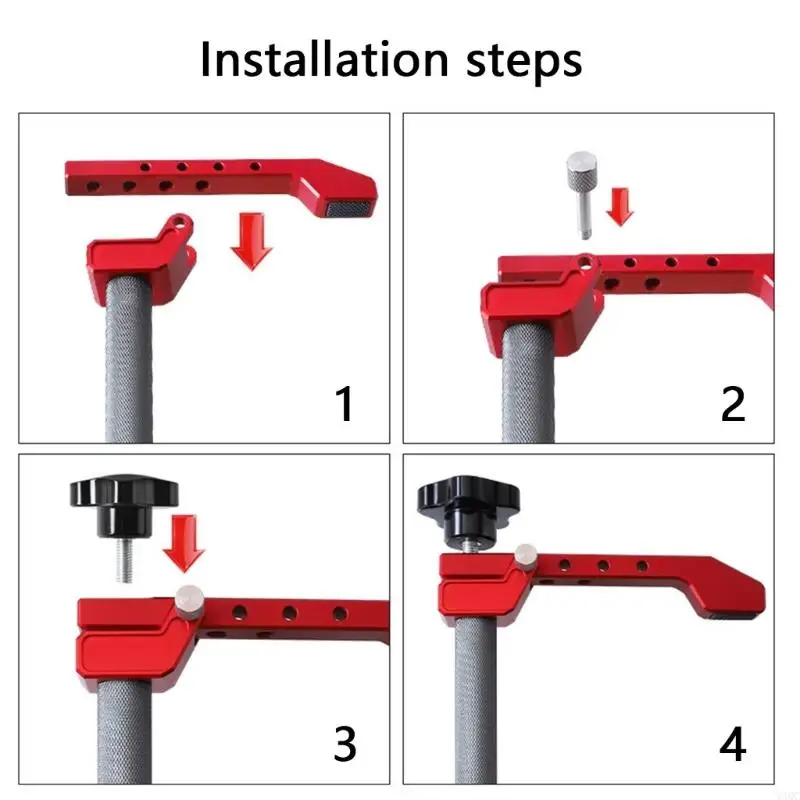 Installation steps

1

2

3

4