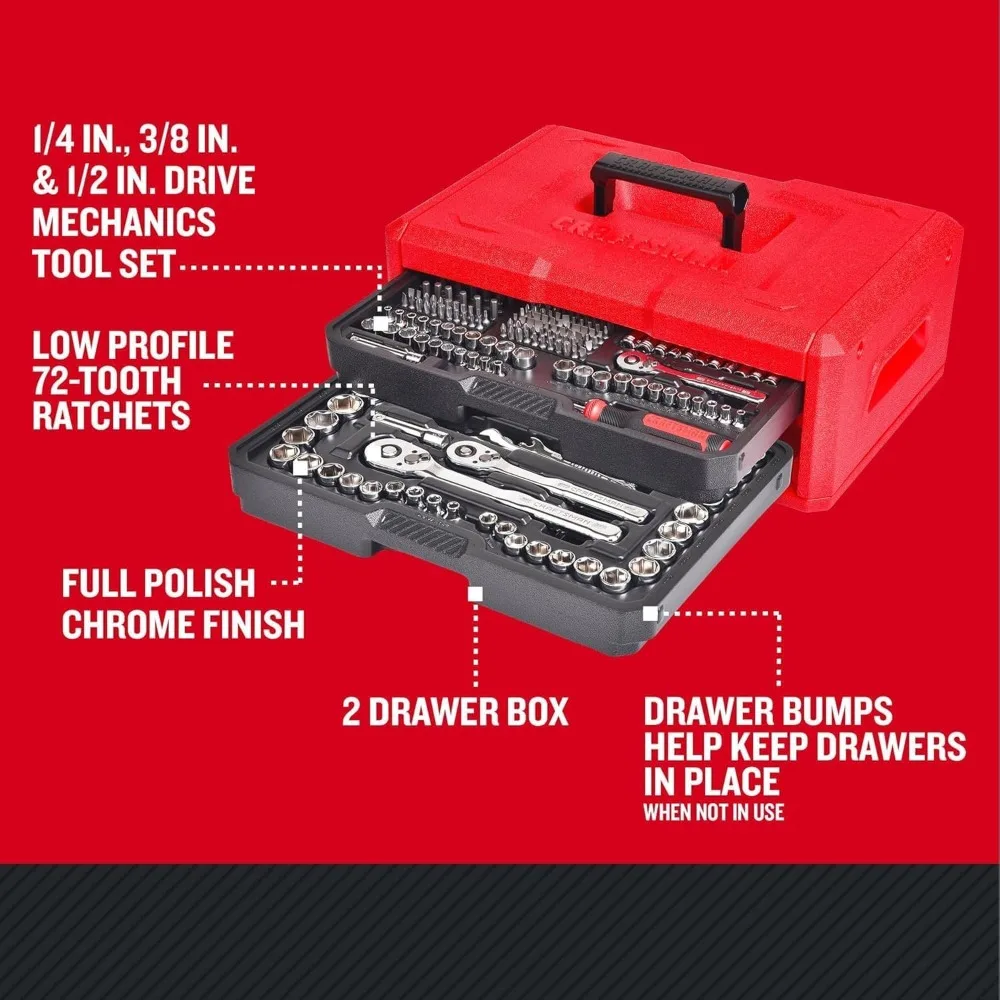 1/4 IN., 3/8 IN. & 1/2 IN. DRIVE MECHANICS TOOL SET

LOW PROFILE 72-TOOTH RATCHETS

FULL POLISH CHROME FINISH

2 DRAWER BOX

DRAWER BUMPS HELP KEEP DRAWERS IN PLACE
WHEN NOT IN USE

CRAFTSMAN