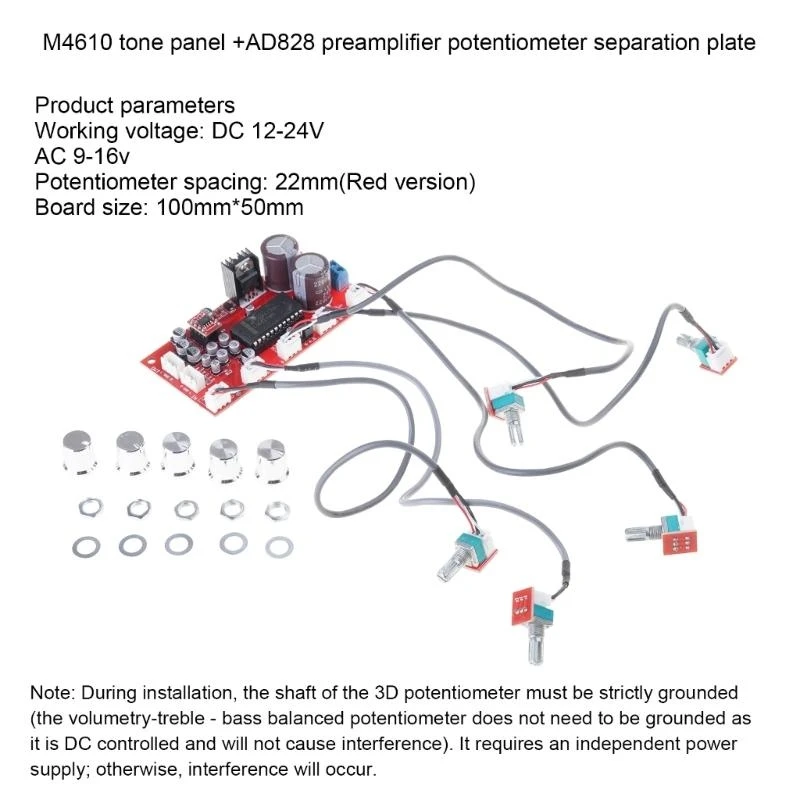 M4610 tone panel +AD828 preamplifier potentiometer separation plate

Product parameters
Working voltage: DC 12-24V
AC 9-16v
Potentiometer spacing: 22mm(Red version)
Board size: 100mm*50mm

Note: During installation, the shaft of the 3D potentiometer must be strictly grounded (the volumetry-treble - bass balanced potentiometer does not need to be grounded as it is DC controlled and will not cause interference). It requires an independent power supply; otherwise, interference will occur.