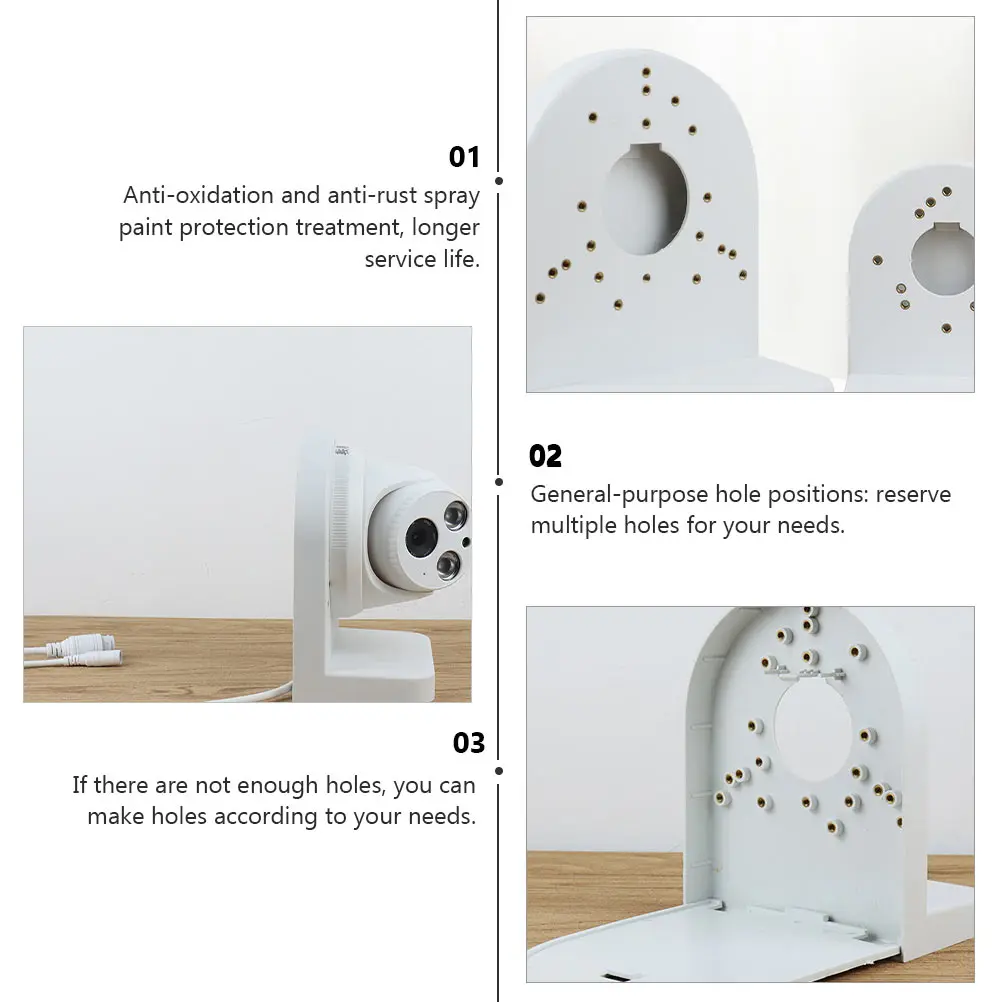 01

Anti-oxidation and anti-rust spray paint protection treatment, longer service life.

02

General-purpose hole positions: reserve multiple holes for your needs.

03

If there are not enough holes, you can make holes according to your needs.