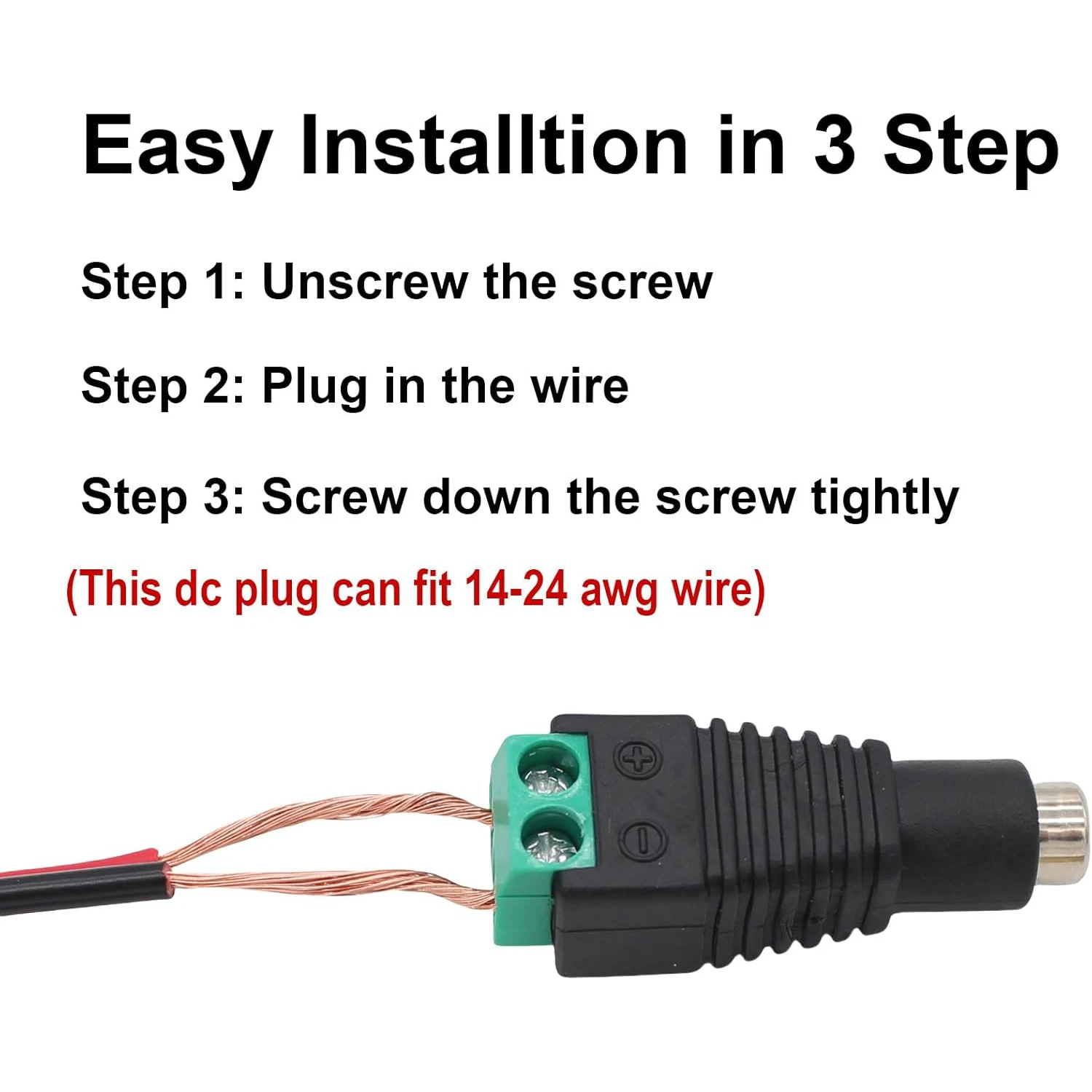 Easy Installtion in 3 Step

Step 1: Unscrew the screw

Step 2: Plug in the wire

Step 3: Screw down the screw tightly

(This dc plug can fit 14-24 awg wire)

+

−