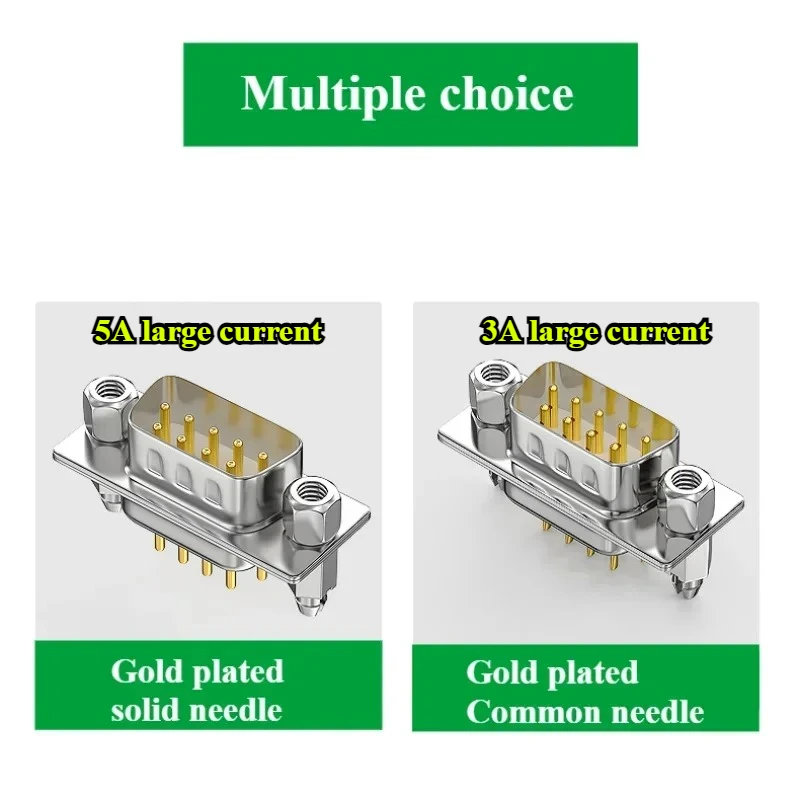 Multiple choice

5A large current

Gold plated solid needle

3A large current

Gold plated Common needle