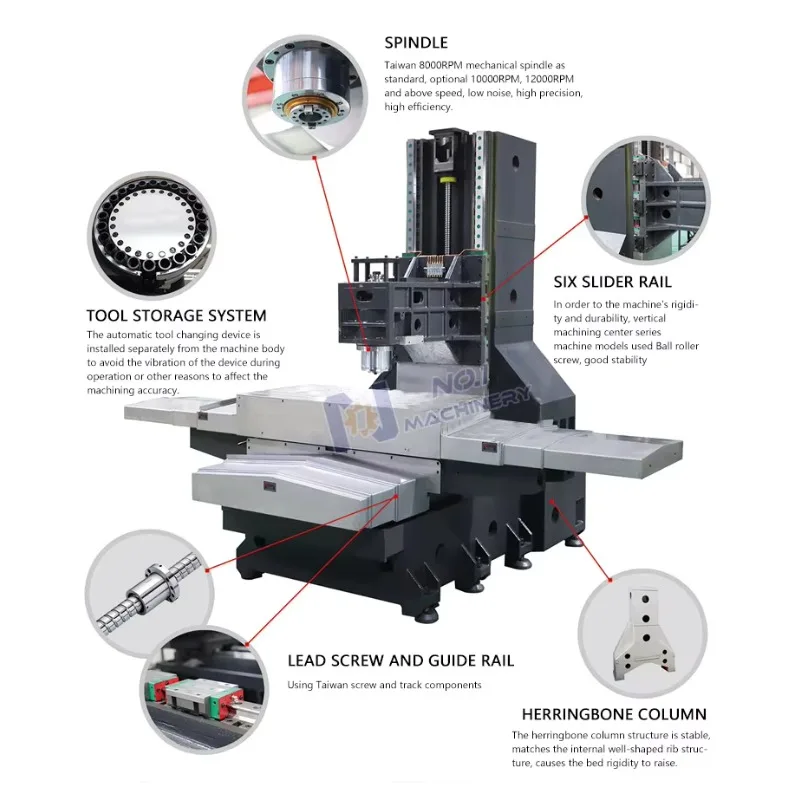 SPINDLE

Taiwan 8000RPM mechanical spindle as standard, optional 10000RPM, 12000RPM and above speed, low noise, high precision, high efficiency.

TOOL STORAGE SYSTEM

The automatic tool changing device is installed separately from the machine body to avoid the vibration of the device during operation or other reasons to affect the machining accuracy.

SIX SLIDER RAIL

In order to the machine's rigidity and durability, vertical machining center series machine models used Ball roller screw, good stability

NO.1 MACHINERY

LEAD SCREW AND GUIDE RAIL

Using Taiwan screw and track components

HERRINGBONE COLUMN

The herringbone column structure is stable, matches the internal well-shaped rib structure, causes the bed rigidity to raise.