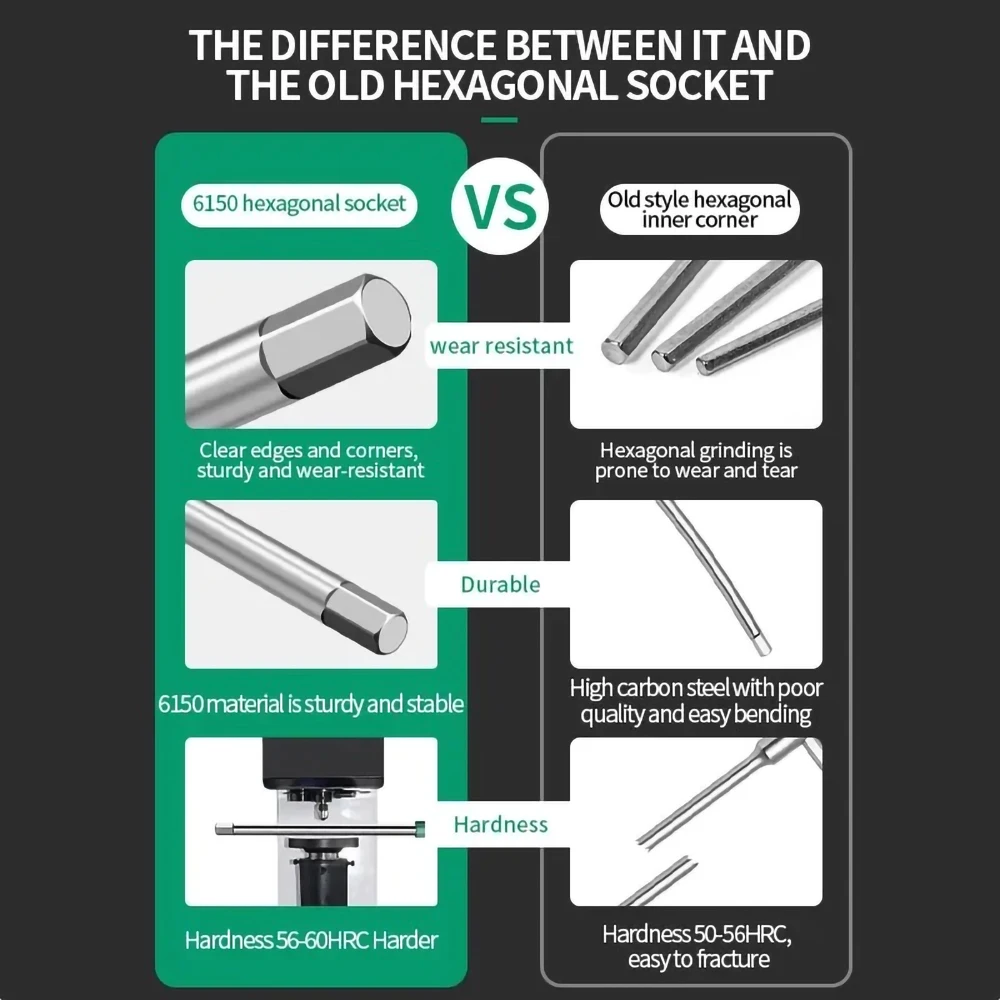 THE DIFFERENCE BETWEEN IT AND THE OLD HEXAGONAL SOCKET

6150 hexagonal socket

VS

Old style hexagonal inner corner

wear resistant

Clear edges and corners, sturdy and wear-resistant

Hexagonal grinding is prone to wear and tear

Durable

6150 material is sturdy and stable

High carbon steel with poor quality and easy bending

Hardness

Hardness 56-60HRC Harder

Hardness 50-56HRC, easy to fracture