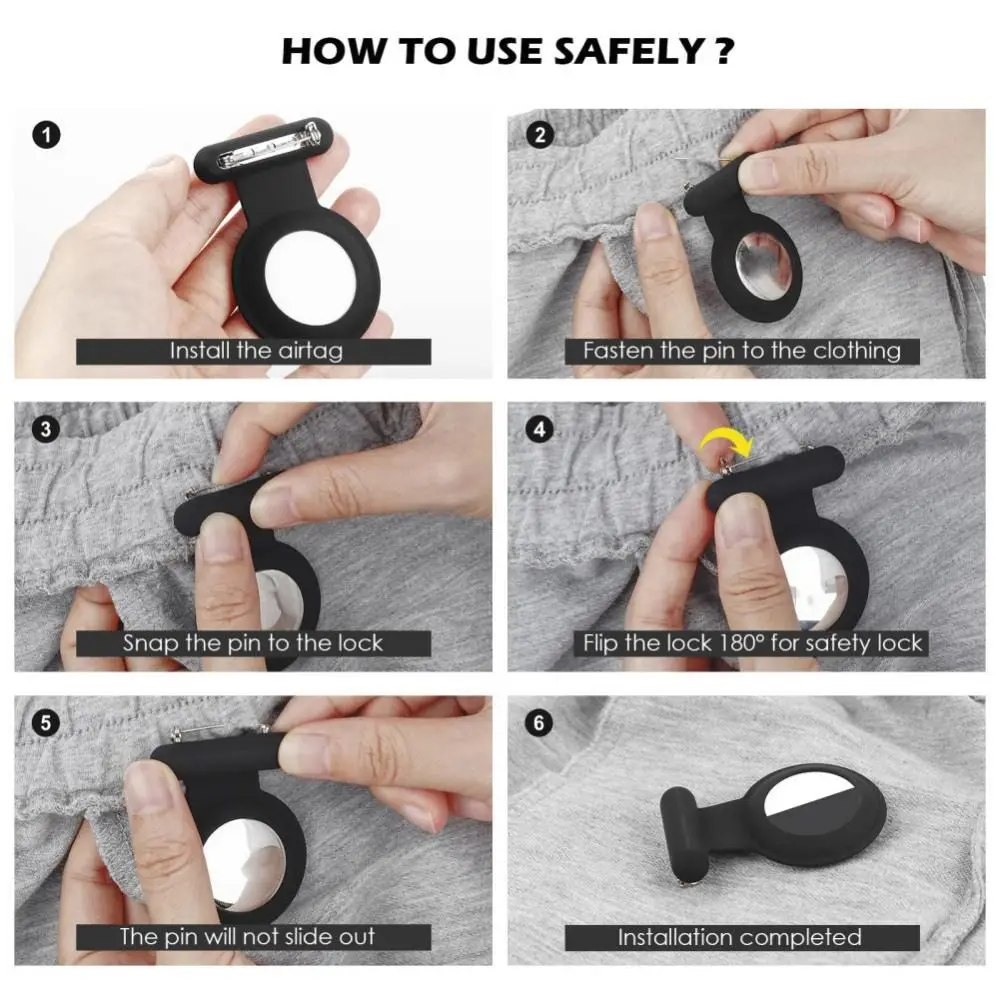 HOW TO USE SAFELY ?

1
Install the airtag

2
Fasten the pin to the clothing

3
Snap the pin to the lock

4
Flip the lock 180° for safety lock

5
The pin will not slide out

6
Installation completed