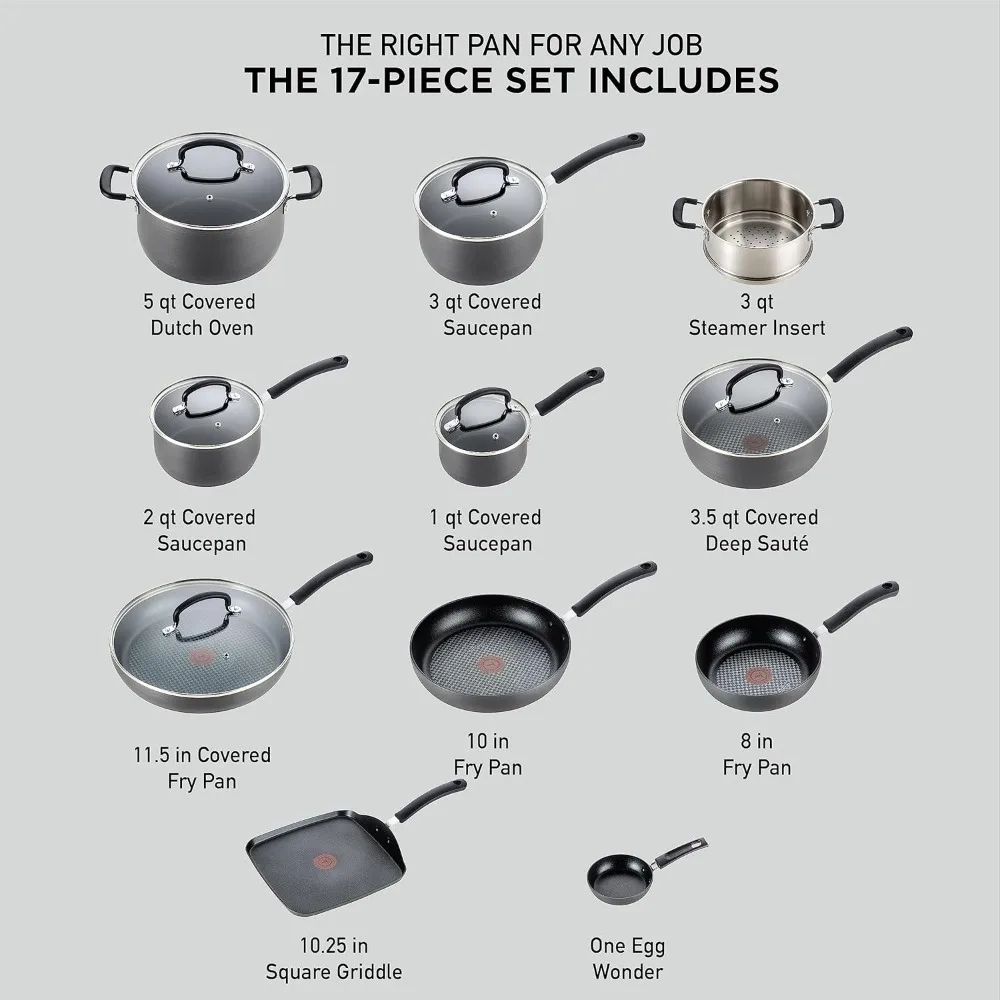 THE RIGHT PAN FOR ANY JOB
THE 17-PIECE SET INCLUDES

5 qt Covered
Dutch Oven

3 qt Covered
Saucepan

3 qt
Steamer Insert

2 qt Covered
Saucepan

1 qt Covered
Saucepan

3.5 qt Covered
Deep Sauté

11.5 in Covered
Fry Pan

10 in
Fry Pan

8 in
Fry Pan

10.25 in
Square Griddle

One Egg
Wonder