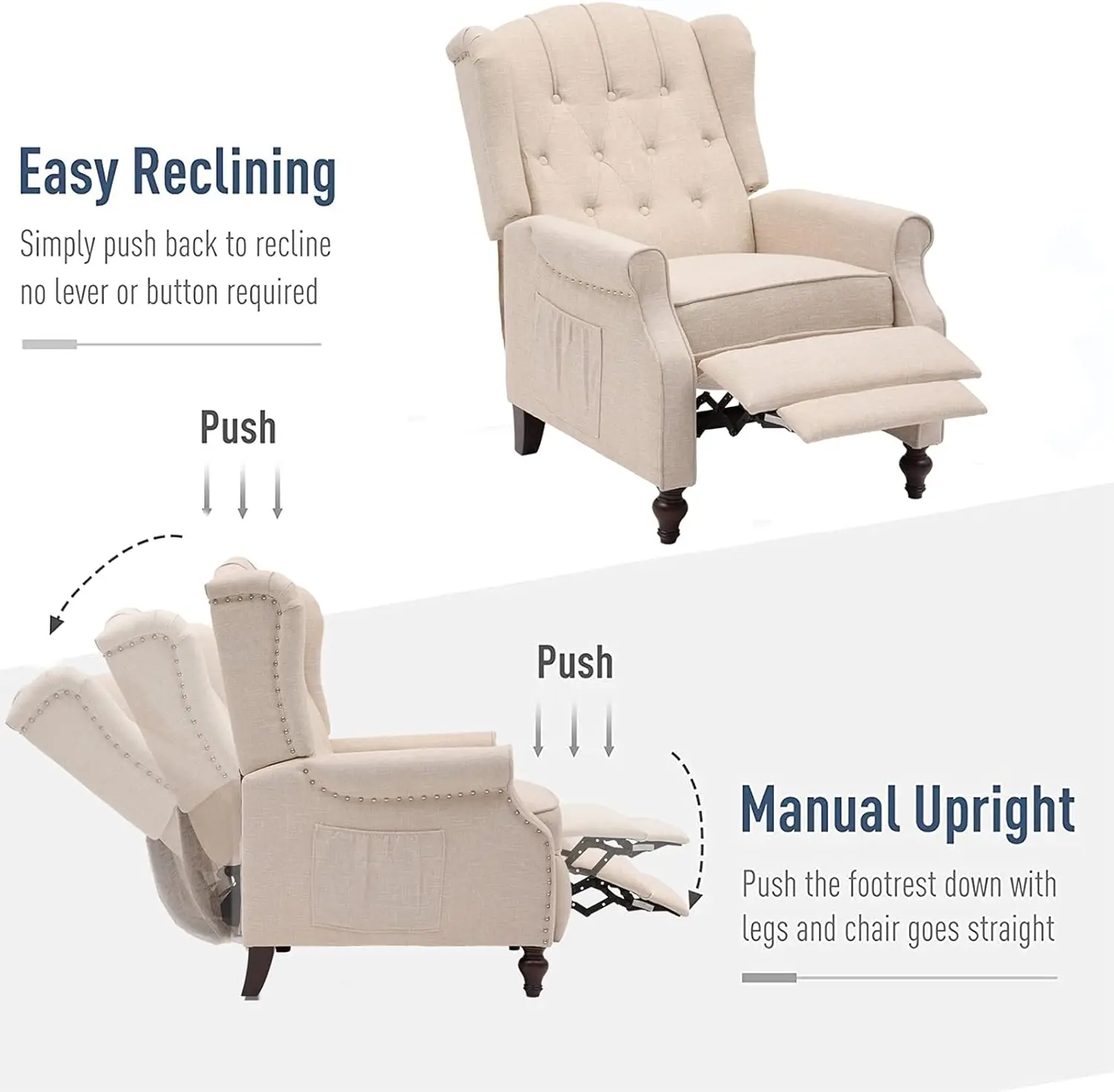 Easy Reclining

Simply push back to recline
no lever or button required

Push

Push

Manual Upright

Push the footrest down with
legs and chair goes straight