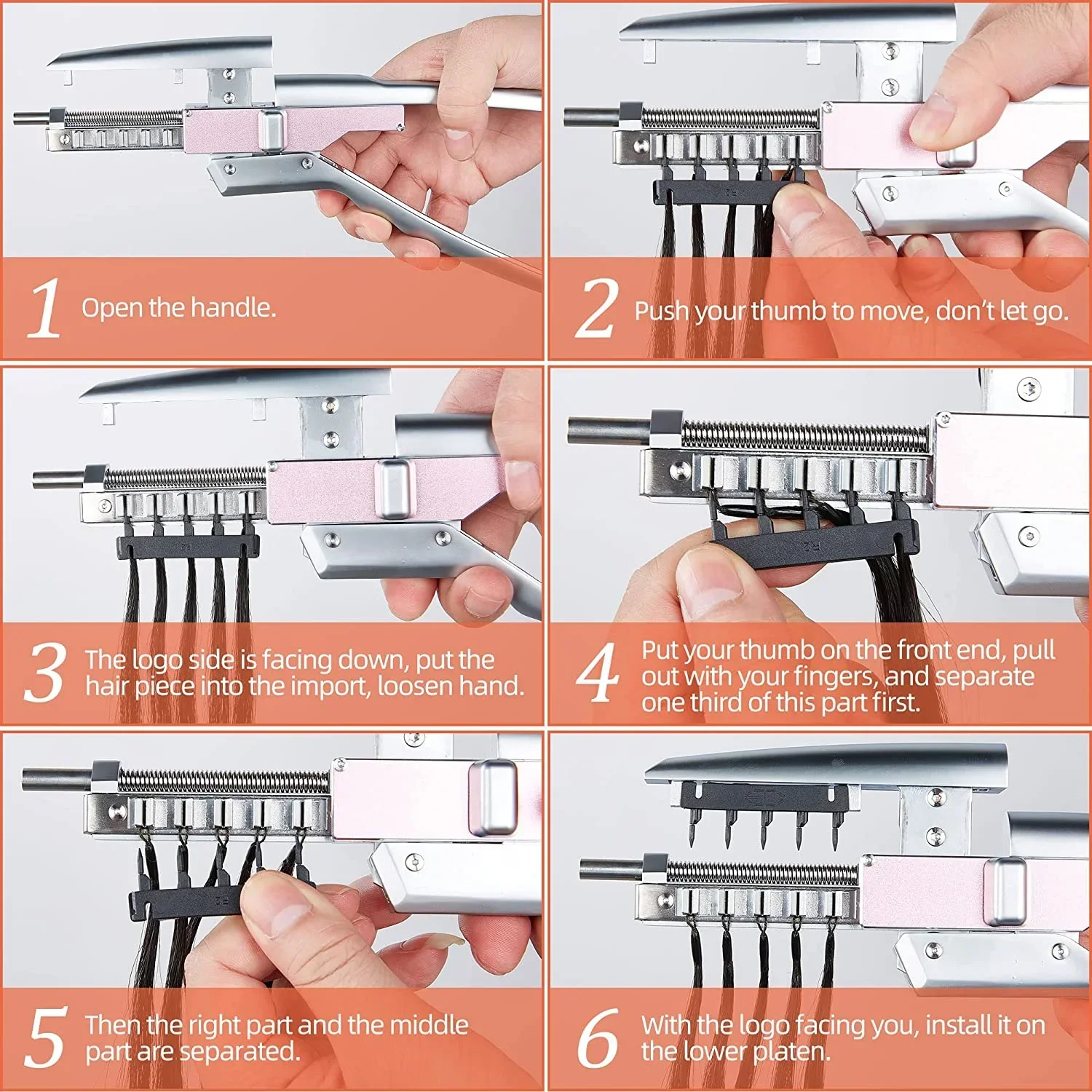 1 Open the handle.

2 Push your thumb to move, don't let go.

3 The logo side is facing down, put the hair piece into the import, loosen hand.

4 Put your thumb on the front end, pull out with your fingers, and separate one third of this part first.

5 Then the right part and the middle part are separated.

6 With the logo facing you, install it on the lower platen.