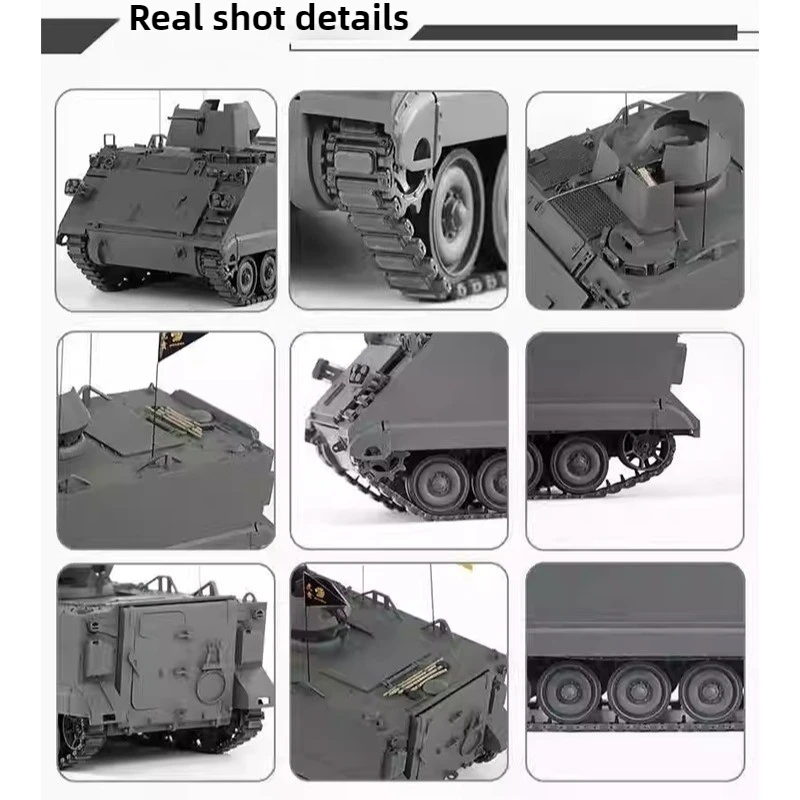 Real shot details