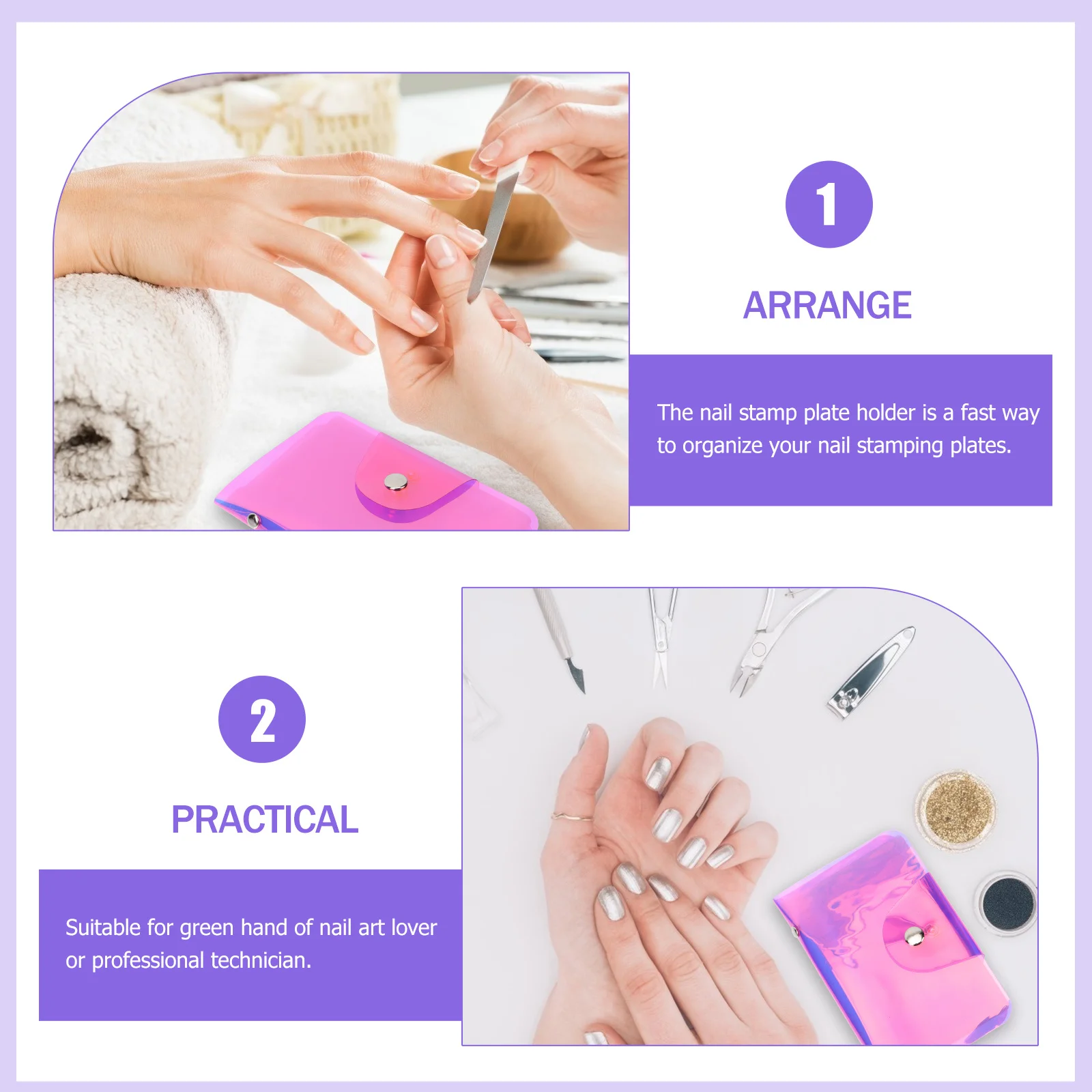 1

ARRANGE

The nail stamp plate holder is a fast way to organize your nail stamping plates.

2

PRACTICAL

Suitable for green hand of nail art lover or professional technician.