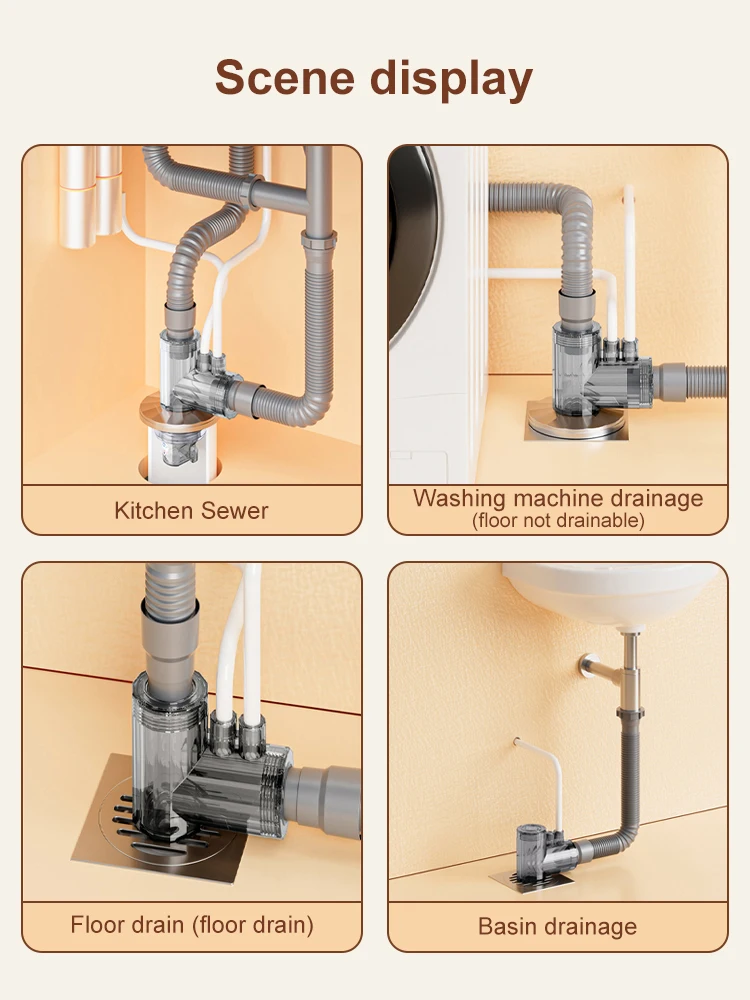 Scene display

Kitchen Sewer

Washing machine drainage
(floor not drainable)

Floor drain (floor drain)

Basin drainage