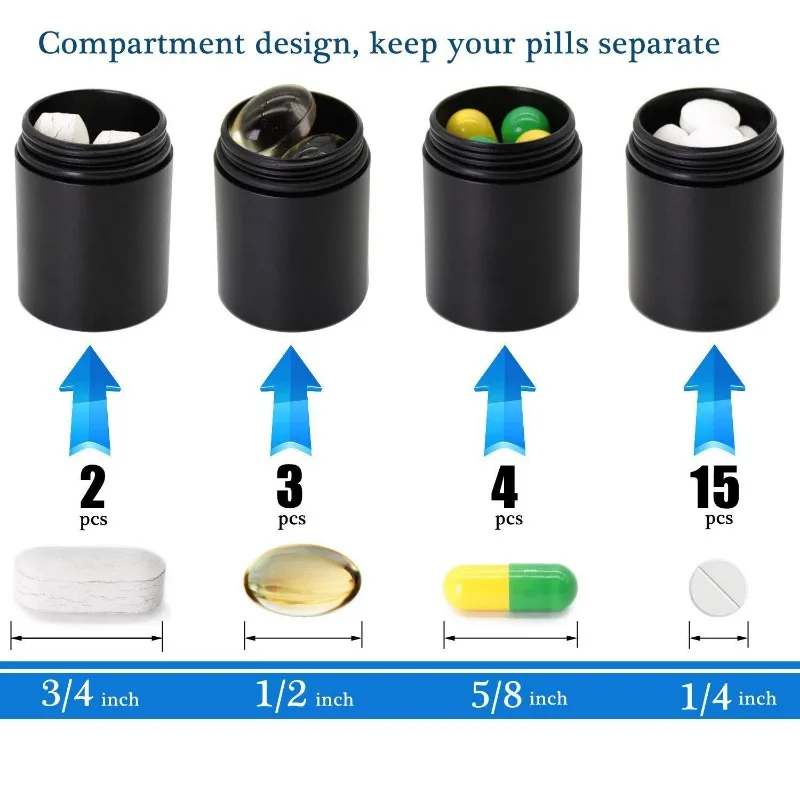 Compartment design, keep your pills separate

2
pcs

3
pcs

4
pcs

15
pcs

3/4 inch

1/2 inch

5/8 inch

1/4 inch