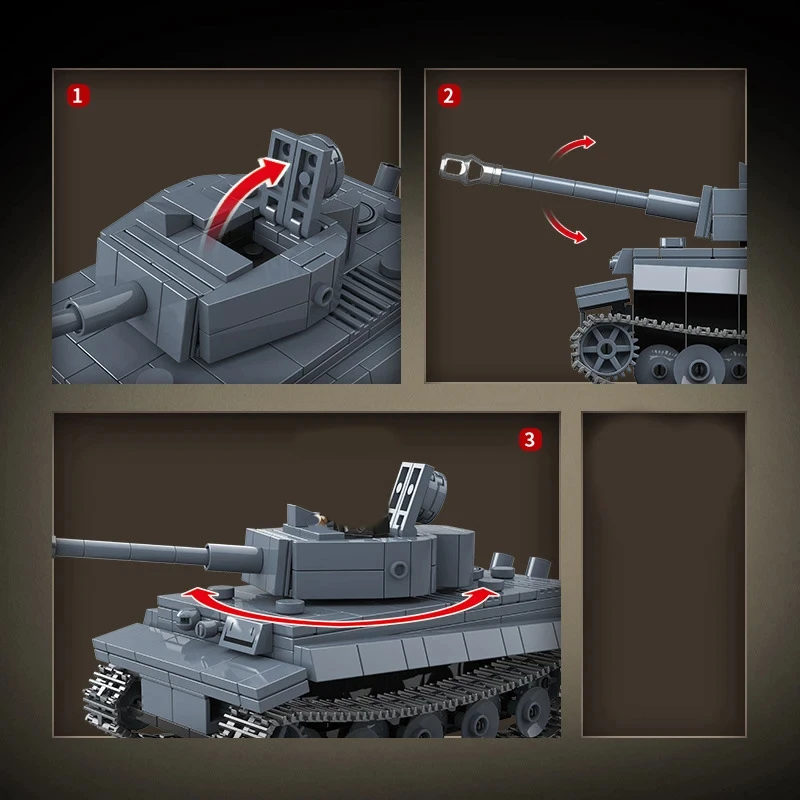 1

2

3