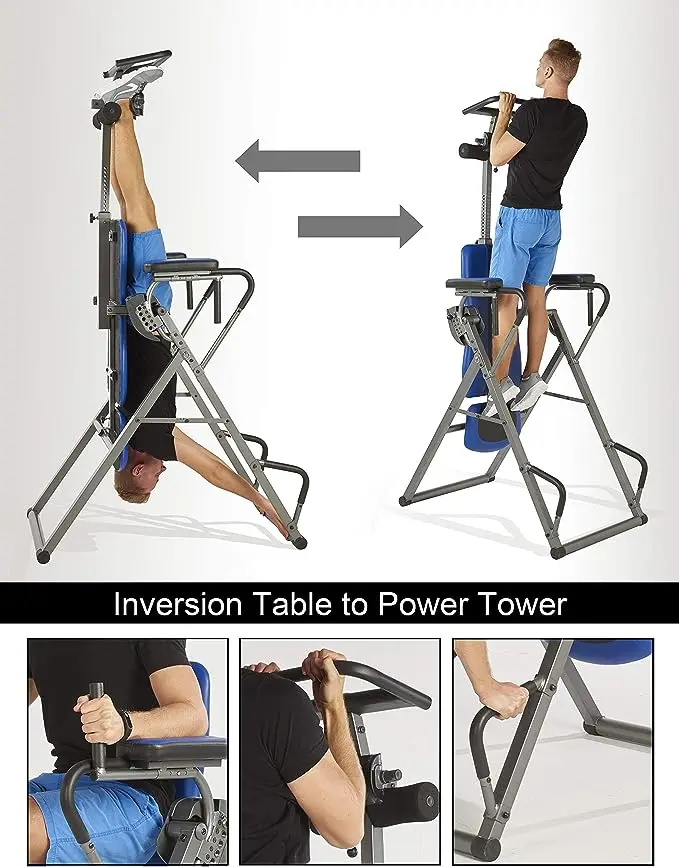 Inversion Table to Power Tower