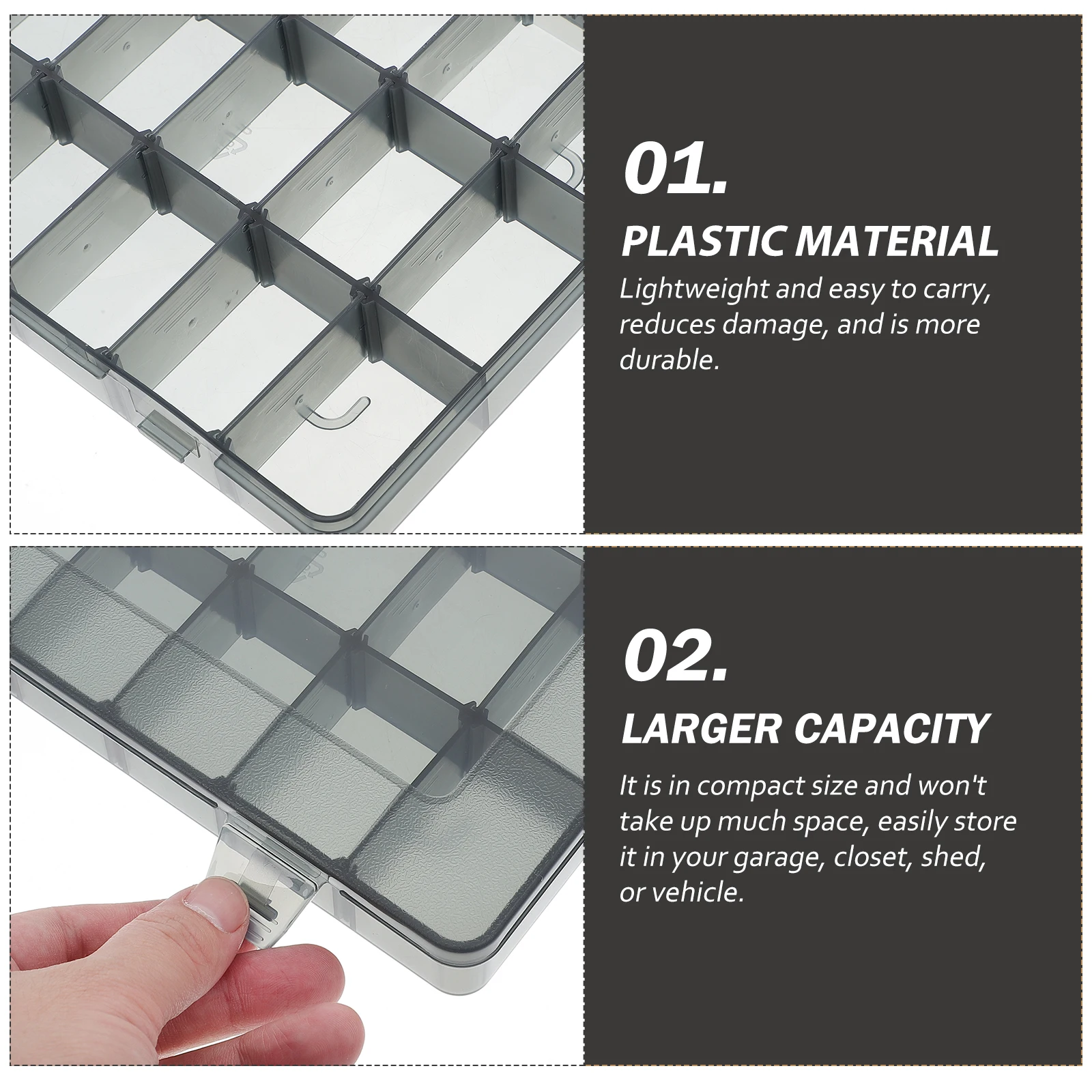 01.

PLASTIC MATERIAL

Lightweight and easy to carry, reduces damage, and is more durable.

02.

LARGER CAPACITY

It is in compact size and won't take up much space, easily store it in your garage, closet, shed, or vehicle.