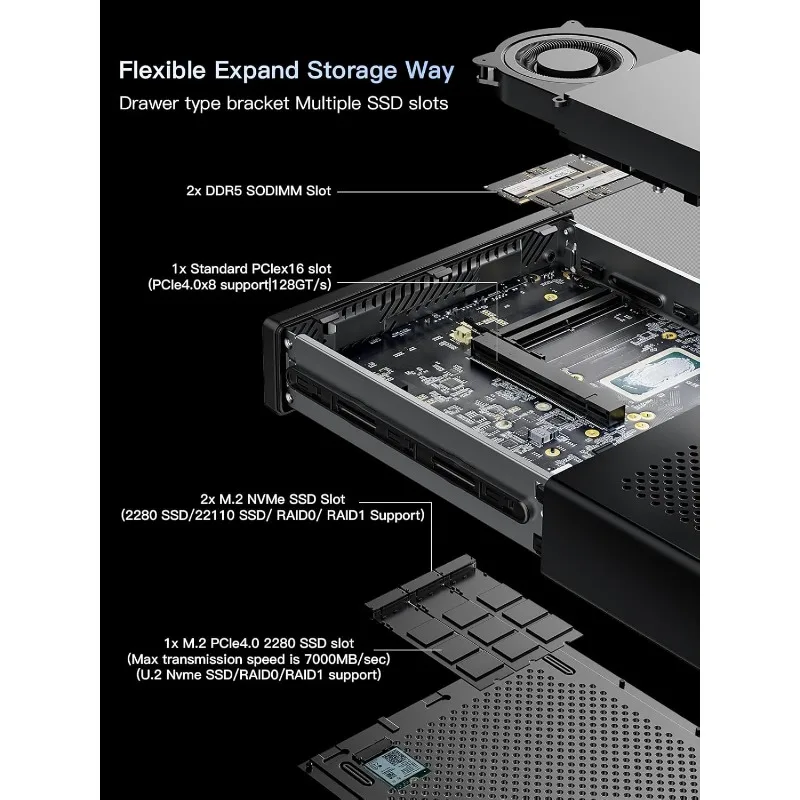 Flexible Expand Storage Way
Drawer type bracket Multiple SSD slots

2x DDR5 SODIMM Slot

1x Standard PCIex16 slot
(PCIe4.0x8 support|128GT/s)

2x M.2 NVMe SSD Slot
(2280 SSD/22110 SSD/ RAID0/ RAID1 Support)

1x M.2 PCIe4.0 2280 SSD slot
(Max transmission speed is 7000MB/sec)
(U.2 Nvme SSD/RAID0/RAID1 support)