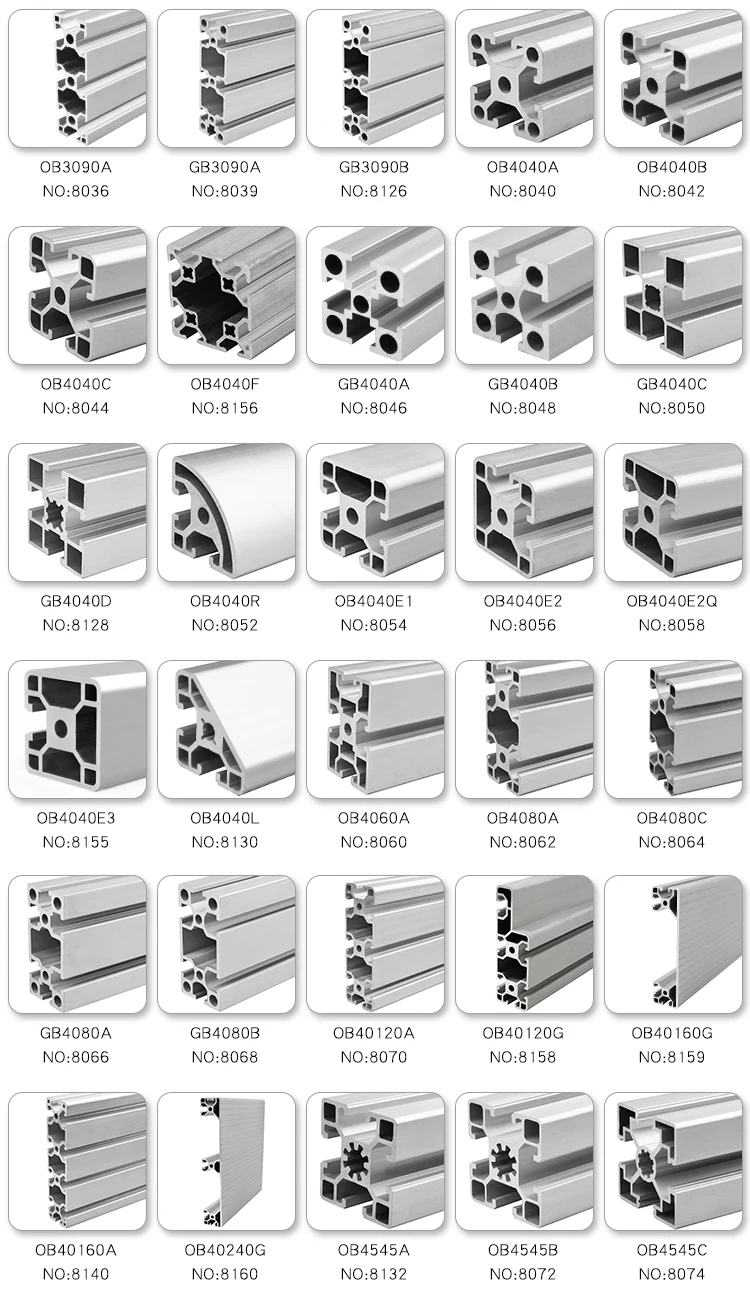 OB3090A
NO:8036

GB3090A
NO:8039

GB3090B
NO:8126

OB4040A
NO:8040

OB4040B
NO:8042

OB4040C
NO:8044

OB4040F
NO:8156

GB4040A
NO:8046

GB4040B
NO:8048

GB4040C
NO:8050

GB4040D
NO:8128

OB4040R
NO:8052

OB4040E1
NO:8054

OB4040E2
NO:8056

OB4040E2Q
NO:8058

OB4040E3
NO:8155

OB4040L
NO:8130

OB4060A
NO:8060

OB4080A
NO:8062

OB4080C
NO:8064

GB4080A
NO:8066

GB4080B
NO:8068

OB40120A
NO:8070

OB40120G
NO:8158

OB40160G
NO:8159

OB40160A
NO:8140

OB40240G
NO:8160

OB4545A
NO:8132

OB4545B
NO:8072

OB4545C
NO:8074