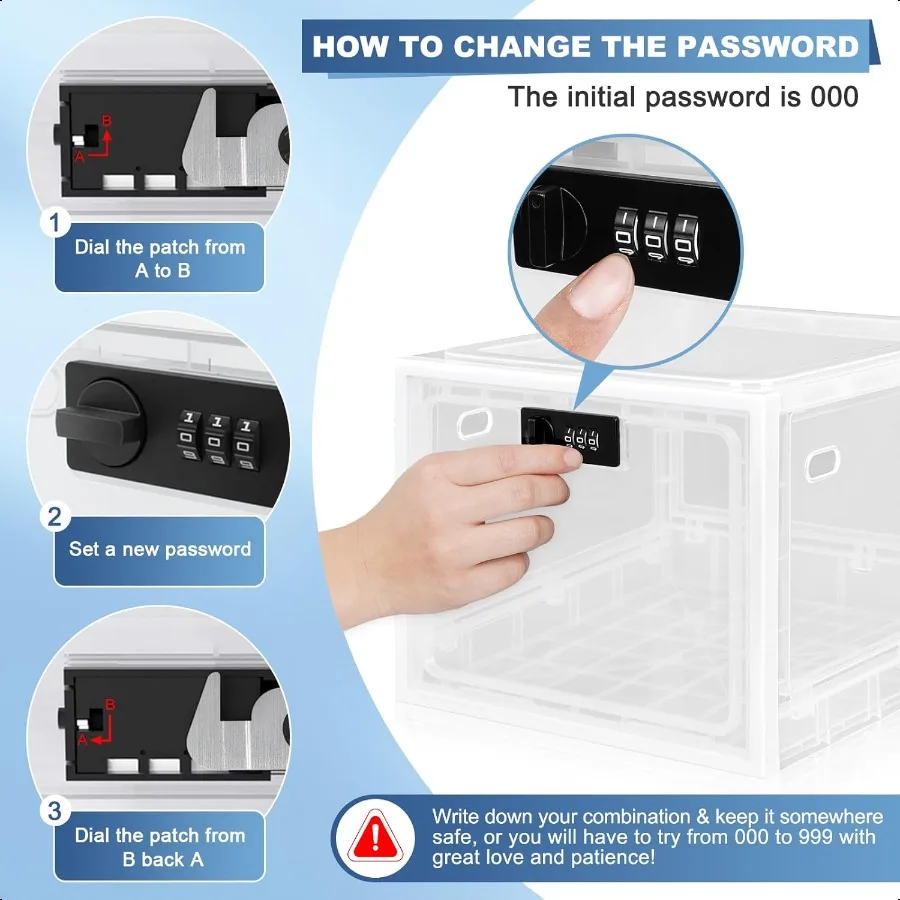 HOW TO CHANGE THE PASSWORD

The initial password is 000

B
A

1

Dial the patch from A to B

2

Set a new password

B
A

3

Dial the patch from B back A

Write down your combination & keep it somewhere safe, or you will have to try from 000 to 999 with great love and patience!