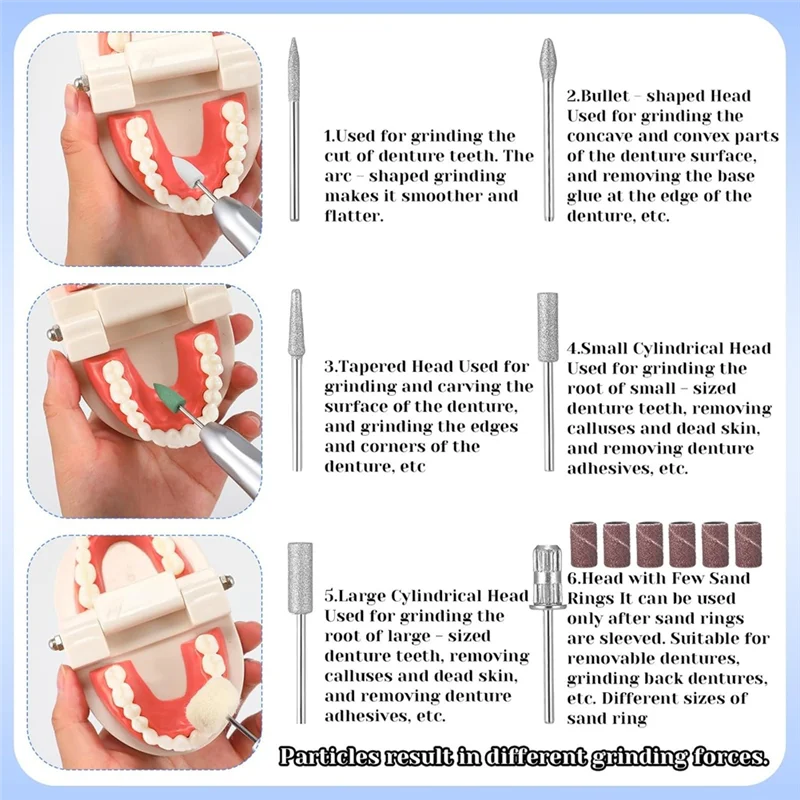 1.Used for grinding the cut of denture teeth. The arc - shaped grinding makes it smoother and flatter.

2.Bullet - shaped Head Used for grinding the concave and convex parts of the denture surface, and removing the base glue at the edge of the denture, etc.

3.Tapered Head Used for grinding and carving the surface of the denture, and grinding the edges and corners of the denture, etc

4.Small Cylindrical Head Used for grinding the root of small - sized denture teeth, removing calluses and dead skin, and removing denture adhesives, etc.

5.Large Cylindrical Head Used for grinding the root of large - sized denture teeth, removing calluses and dead skin, and removing denture adhesives, etc.

6.Head with Few Sand Rings It can be used only after sand rings are sleeved. Suitable for removable dentures, grinding back dentures, etc. Different sizes of sand ring

Particles result in different grinding forces.