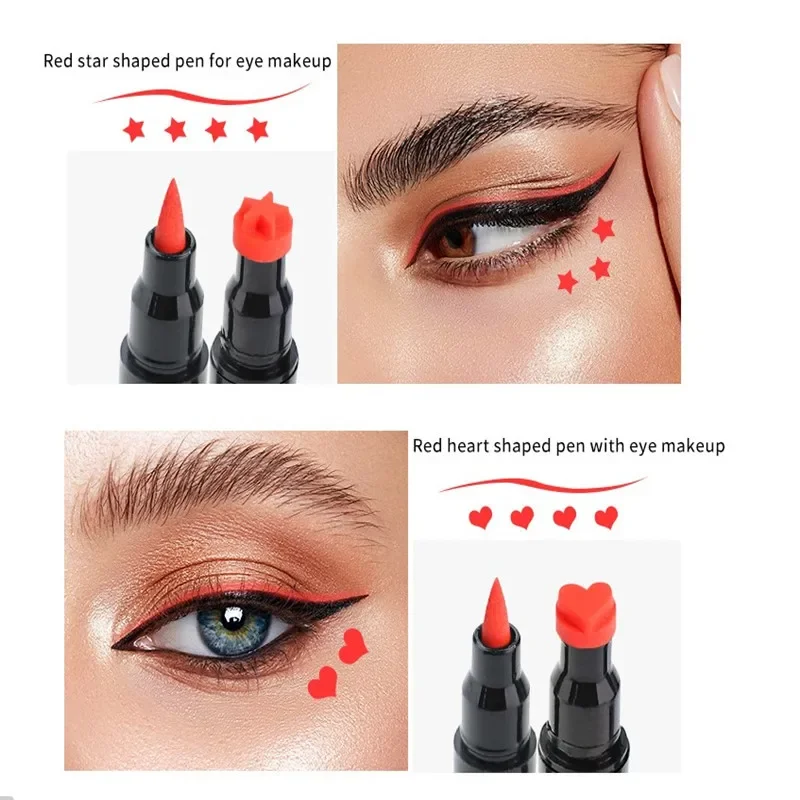 Red star shaped pen for eye makeup

Red heart shaped pen with eye makeup