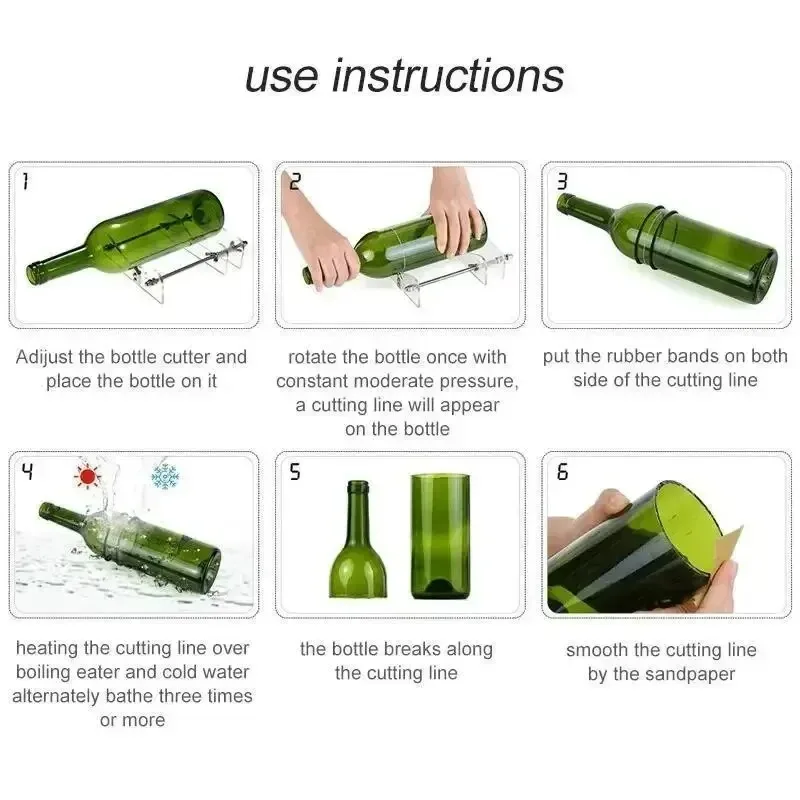 use instructions

1

Adijust the bottle cutter and place the bottle on it

2

rotate the bottle once with constant moderate pressure, a cutting line will appear on the bottle

3

put the rubber bands on both side of the cutting line

4

heating the cutting line over boiling eater and cold water alternately bathe three times or more

5

the bottle breaks along the cutting line

6

smooth the cutting line by the sandpaper