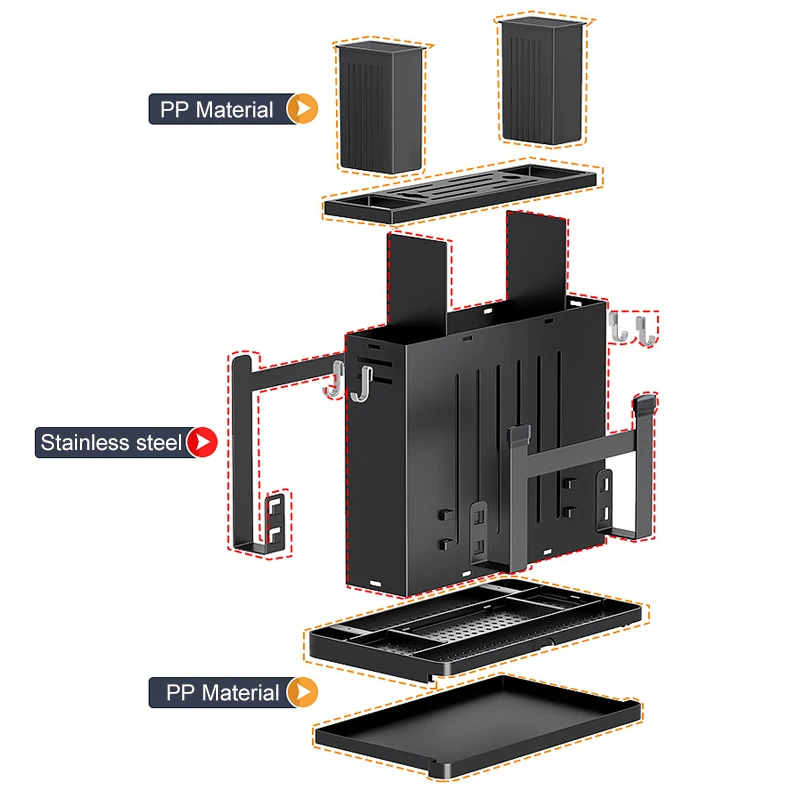 PP Material

Stainless steel

PP Material