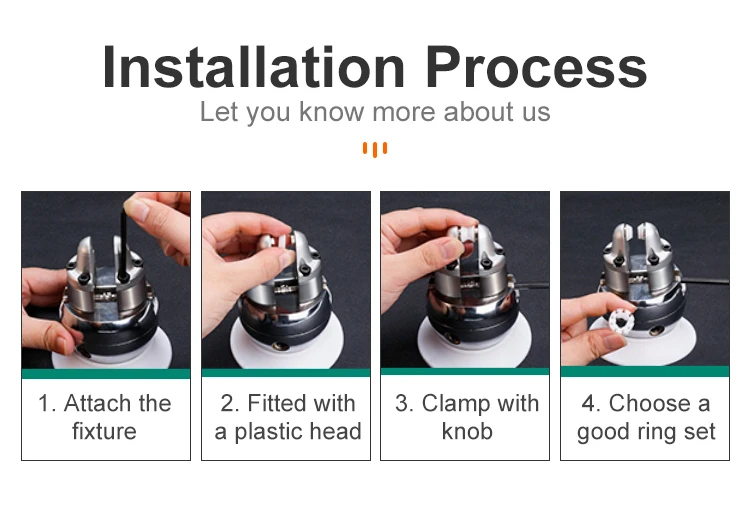 Installation Process

Let you know more about us

1. Attach the fixture

2. Fitted with a plastic head

3. Clamp with knob

4. Choose a good ring set