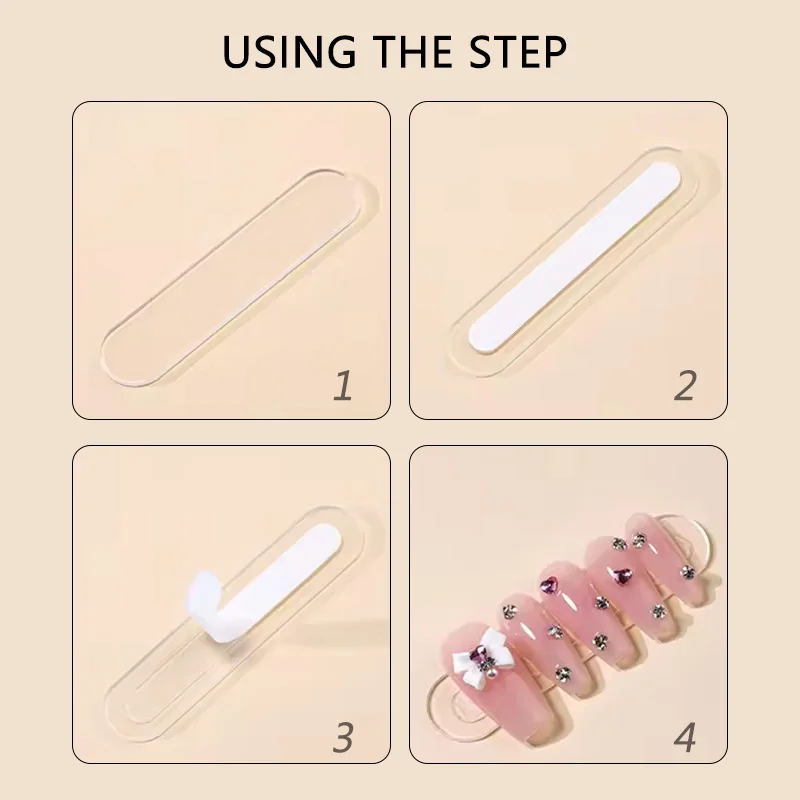 USING THE STEP

1

2

3

4