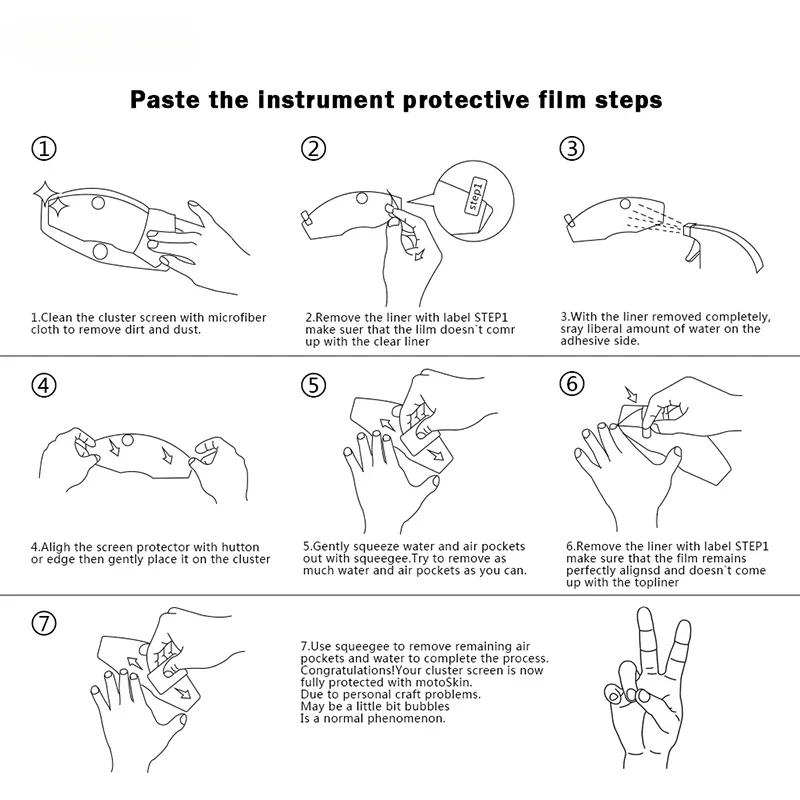 Paste the instrument protective film steps

①

1.Clean the cluster screen with microfiber cloth to remove dirt and dust.

②

step1

2.Remove the liner with label STEP1 make suer that the lilm doesn`t comr up with the clear liner

③

3.With the liner removed completely, sray liberal amount of water on the adhesive side.

④

4.Aligh the screen protector with hutton or edge then gently place it on the cluster

⑤

5.Gently squeeze water and air pockets out with squeegee.Try to remove as much water and air pockets as you can.

⑥

6.Remove the liner with label STEP1 make sure that the film remains perfectly alignsd and doesn`t come up with the topliner

⑦

7.Use squeegee to remove remaining air pockets and water to complete the process. Congratulations!Your cluster screen is now fully protected with motoSkin.
Due to personal craft problems.
May be a little bit bubbles
Is a normal phenomenon.