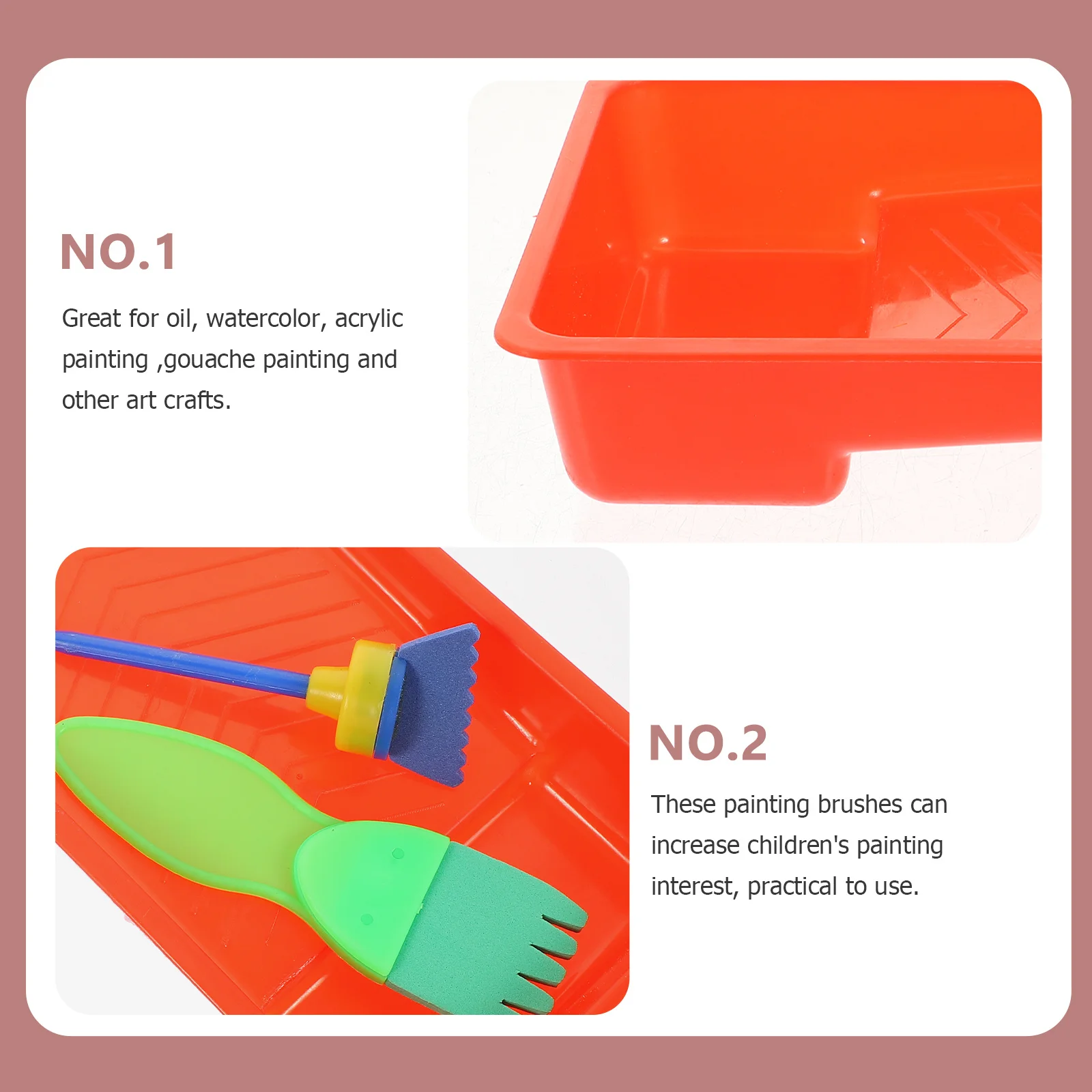 NO.1

Great for oil, watercolor, acrylic painting ,gouache painting and other art crafts.

NO.2

These painting brushes can increase children's painting interest, practical to use.