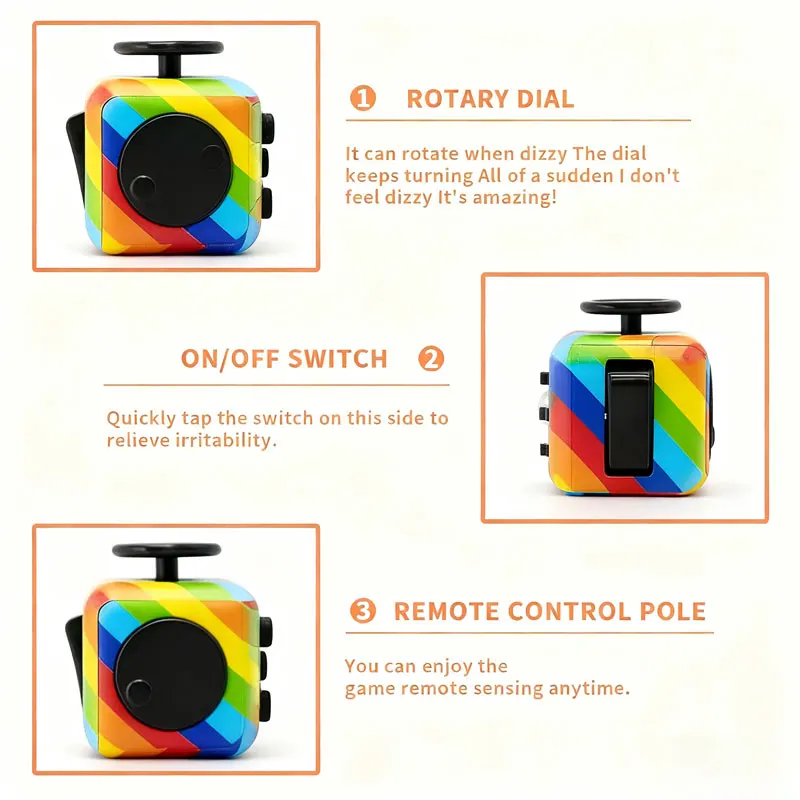 1 ROTARY DIAL

It can rotate when dizzy The dial keeps turning All of a sudden I don't feel dizzy It's amazing!

ON/OFF SWITCH 2

Quickly tap the switch on this side to relieve irritability.

3 REMOTE CONTROL POLE

You can enjoy the game remote sensing anytime.