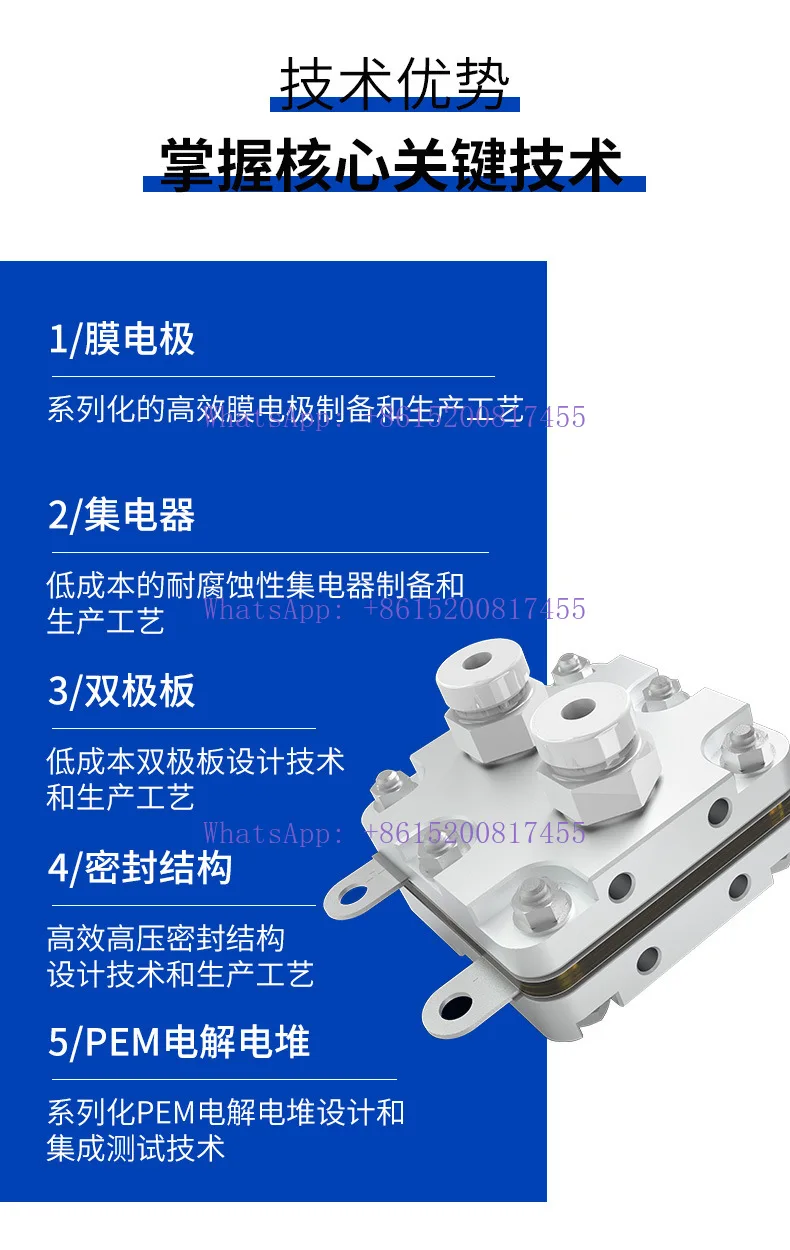 技术优势

掌握核心关键技术

1/膜电极

系列化的高效膜电极制备和生产工艺

WhatsApp: +8615200817455

2/集电器

低成本的耐腐蚀性集电器制备和生产工艺

WhatsApp: +8615200817455

3/双极板

低成本双极板设计技术和生产工艺

WhatsApp: +8615200817455

4/密封结构

高效高压密封结构设计技术和生产工艺

5/PEM电解电堆

系列化PEM电解电堆设计和集成测试技术