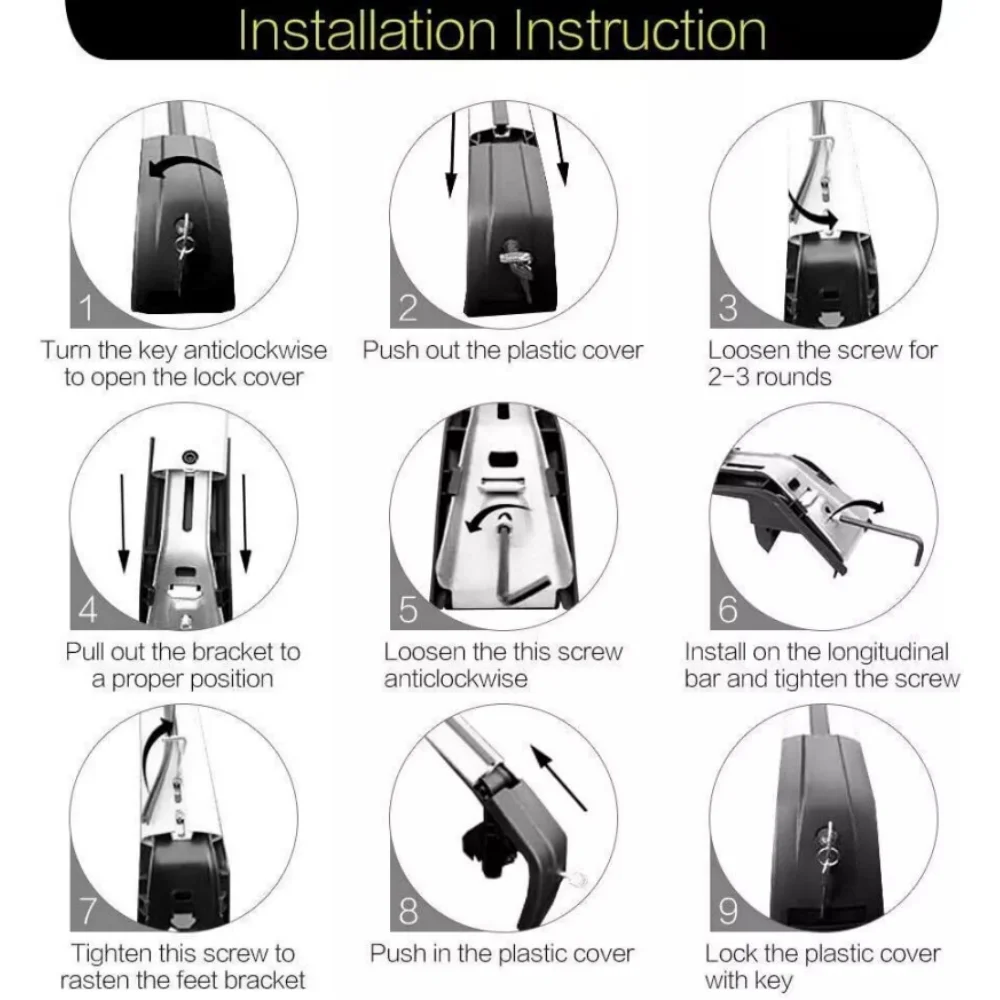 Installation Instruction

1
Turn the key anticlockwise to open the lock cover

2
Push out the plastic cover

3
Loosen the screw for 2-3 rounds

4
Pull out the bracket to a proper position

5
Loosen the this screw anticlockwise

6
Install on the longitudinal bar and tighten the screw

7
Tighten this screw to rasten the feet bracket

8
Push in the plastic cover

9
Lock the plastic cover with key