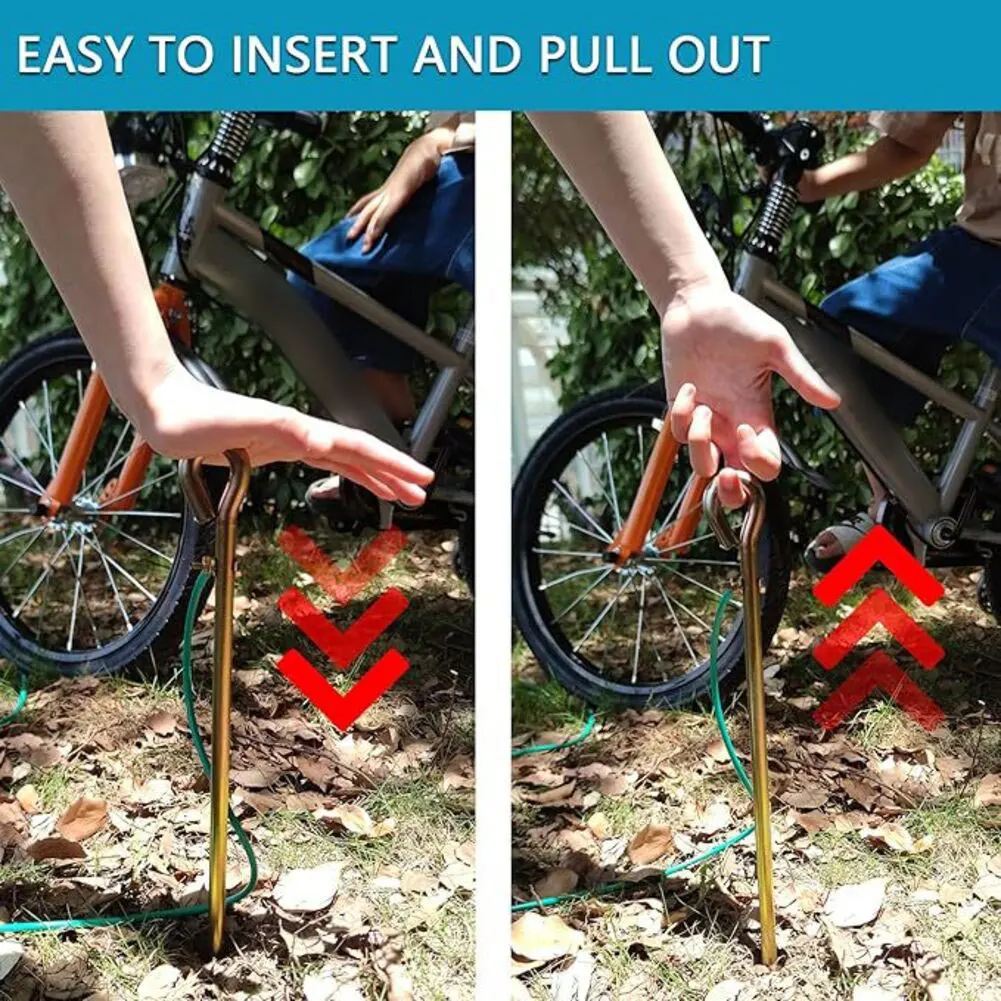 EASY TO INSERT AND PULL OUT