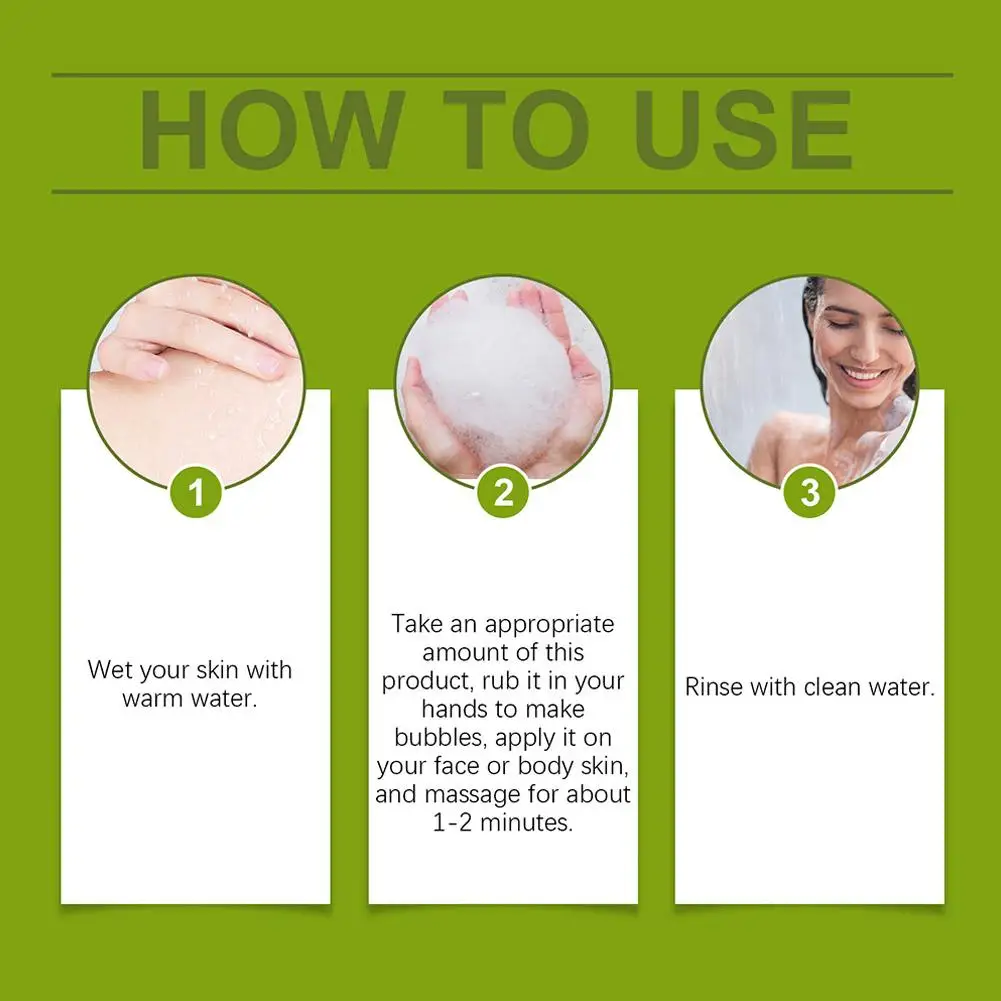 HOW TO USE

1

Wet your skin with warm water.

2

Take an appropriate amount of this product, rub it in your hands to make bubbles, apply it on your face or body skin, and massage for about 1-2 minutes.

3

Rinse with clean water.