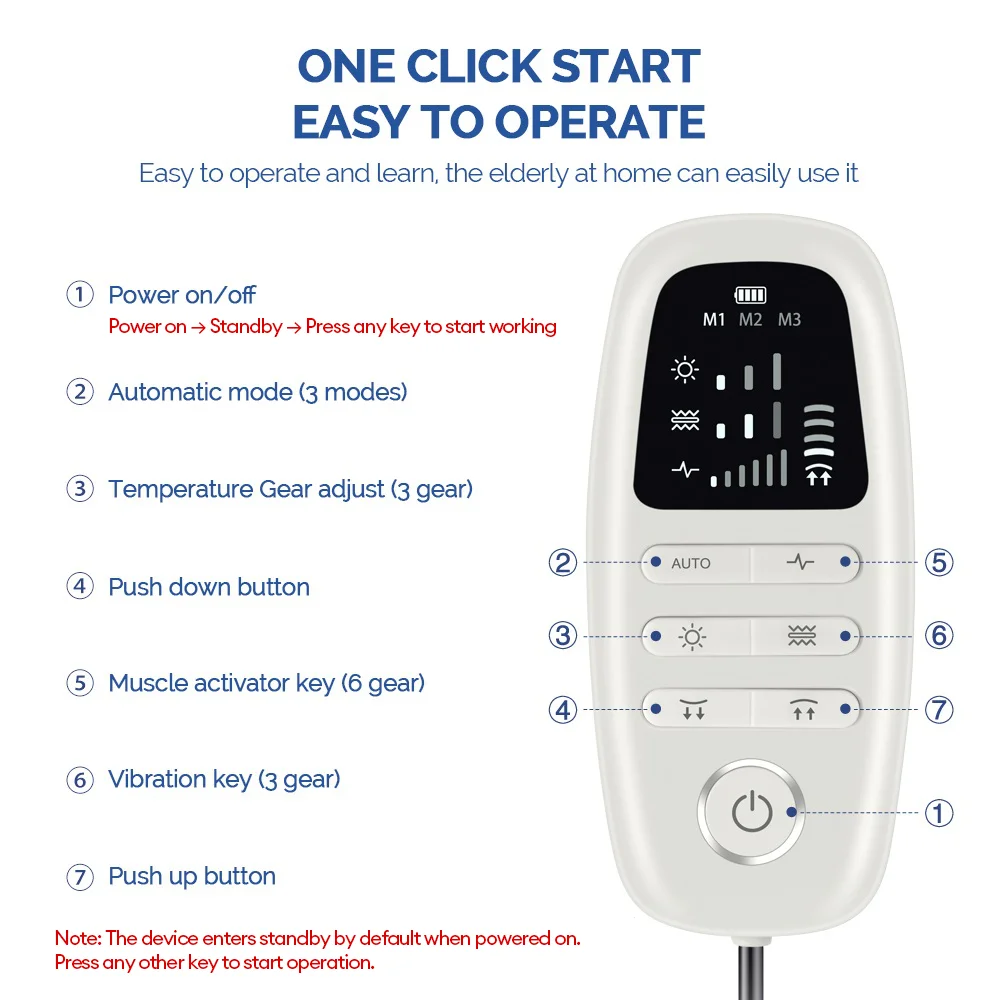 ONE CLICK START
EASY TO OPERATE

Easy to operate and learn, the elderly at home can easily use it

① Power on/off
Power on → Standby → Press any key to start working

② Automatic mode (3 modes)

③ Temperature Gear adjust (3 gear)

④ Push down button

⑤ Muscle activator key (6 gear)

⑥ Vibration key (3 gear)

⑦ Push up button

Note: The device enters standby by default when powered on.
Press any other key to start operation.

M1 M2 M3

②
AUTO
⑤
③
⑥
④
⑦
①