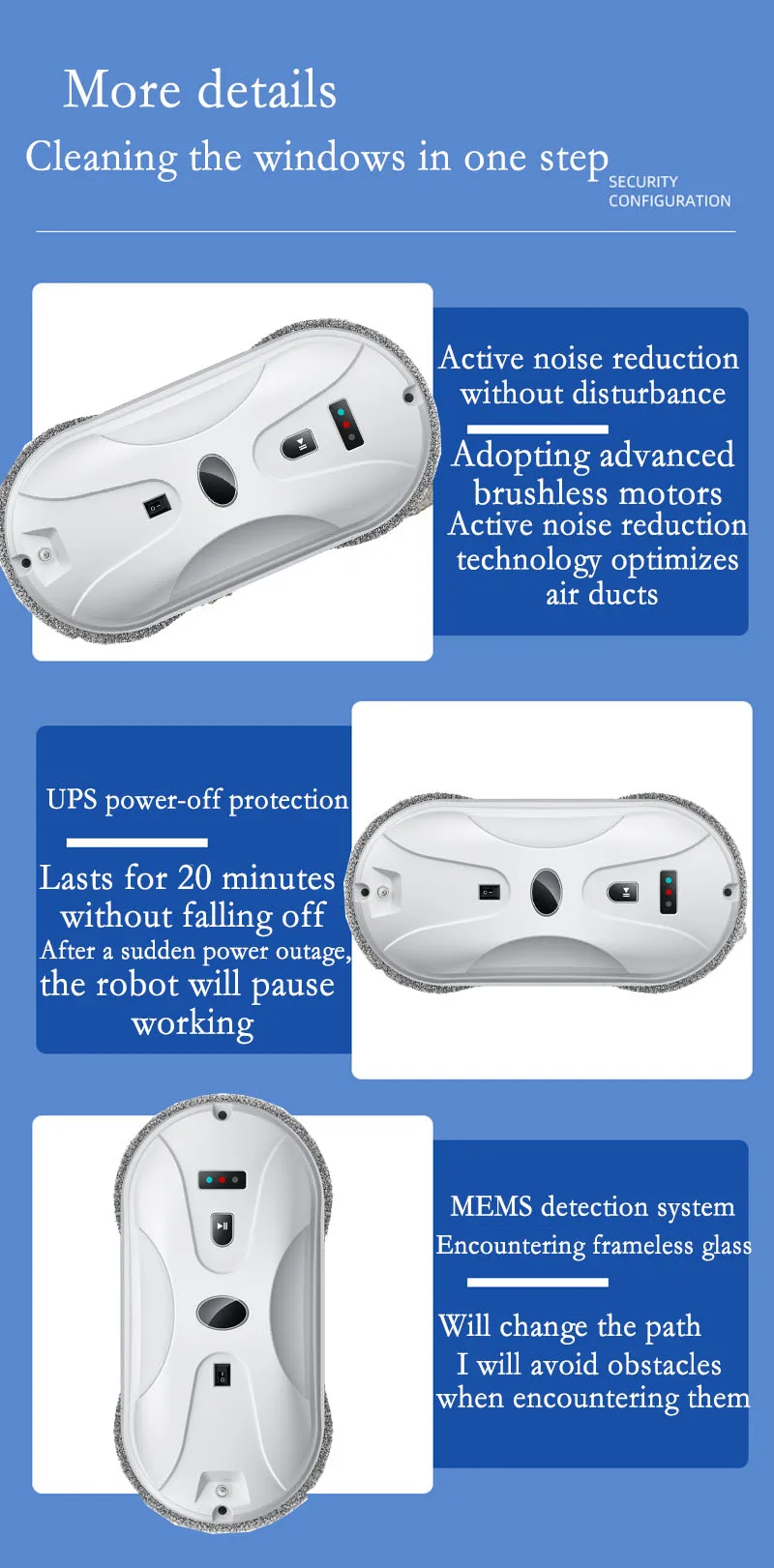 More details

Cleaning the windows in one step

SECURITY CONFIGURATION

Active noise reduction without disturbance

Adopting advanced brushless motors

Active noise reduction technology optimizes air ducts

UPS power-off protection

Lasts for 20 minutes without falling off

After a sudden power outage, the robot will pause working

MEMS detection system

Encountering frameless glass

Will change the path

I will avoid obstacles when encountering them