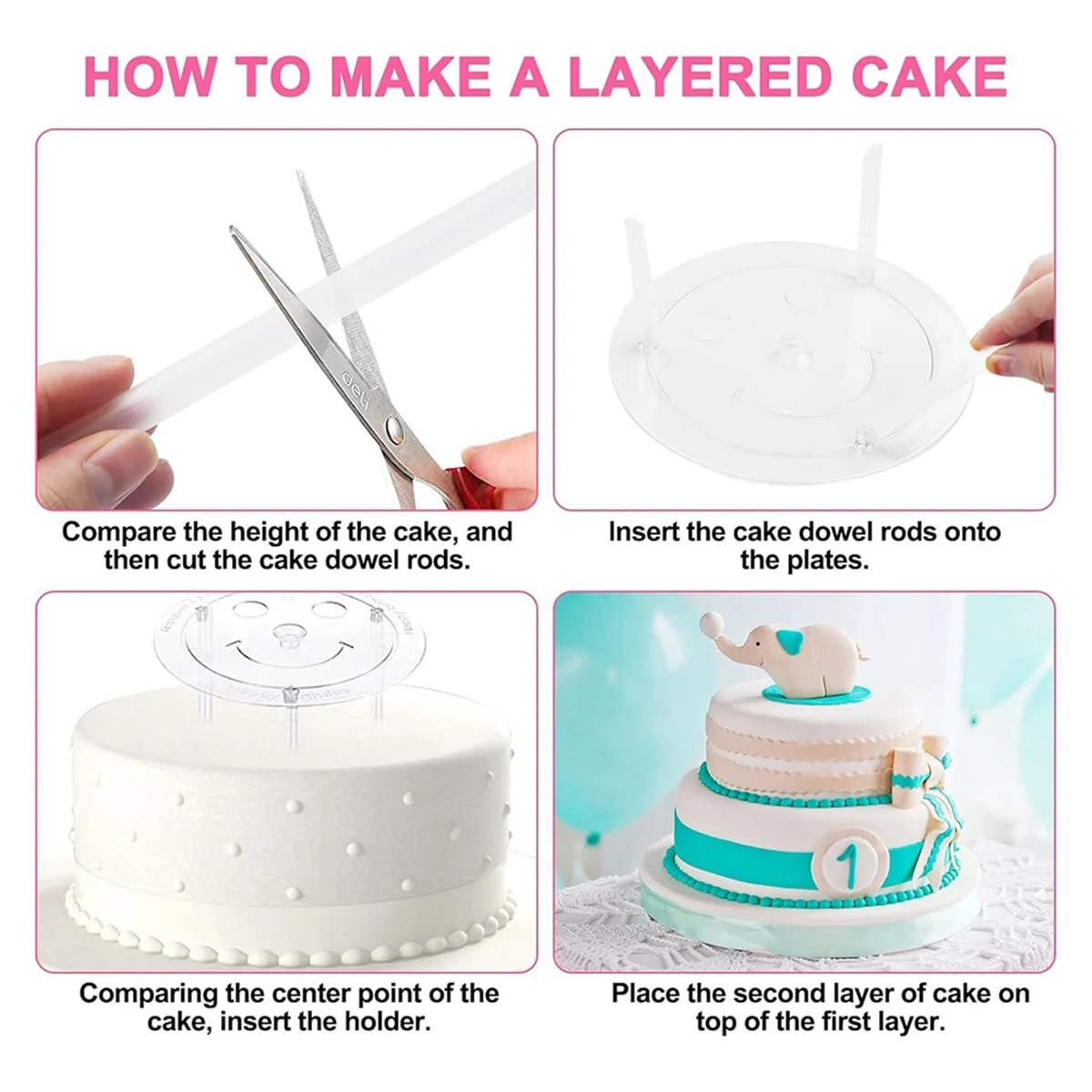 HOW TO MAKE A LAYERED CAKE

deli

Compare the height of the cake, and then cut the cake dowel rods.

Insert the cake dowel rods onto the plates.

Comparing the center point of the cake, insert the holder.

1

Place the second layer of cake on top of the first layer.