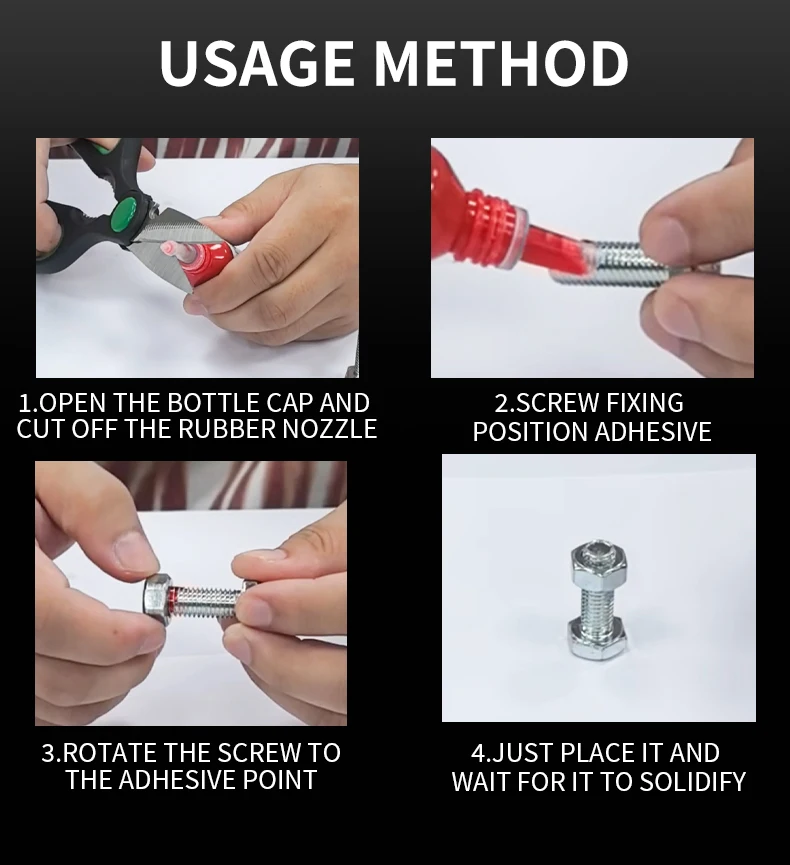 USAGE METHOD

1.OPEN THE BOTTLE CAP AND CUT OFF THE RUBBER NOZZLE

2.SCREW FIXING POSITION ADHESIVE

3.ROTATE THE SCREW TO THE ADHESIVE POINT

4.JUST PLACE IT AND WAIT FOR IT TO SOLIDIFY