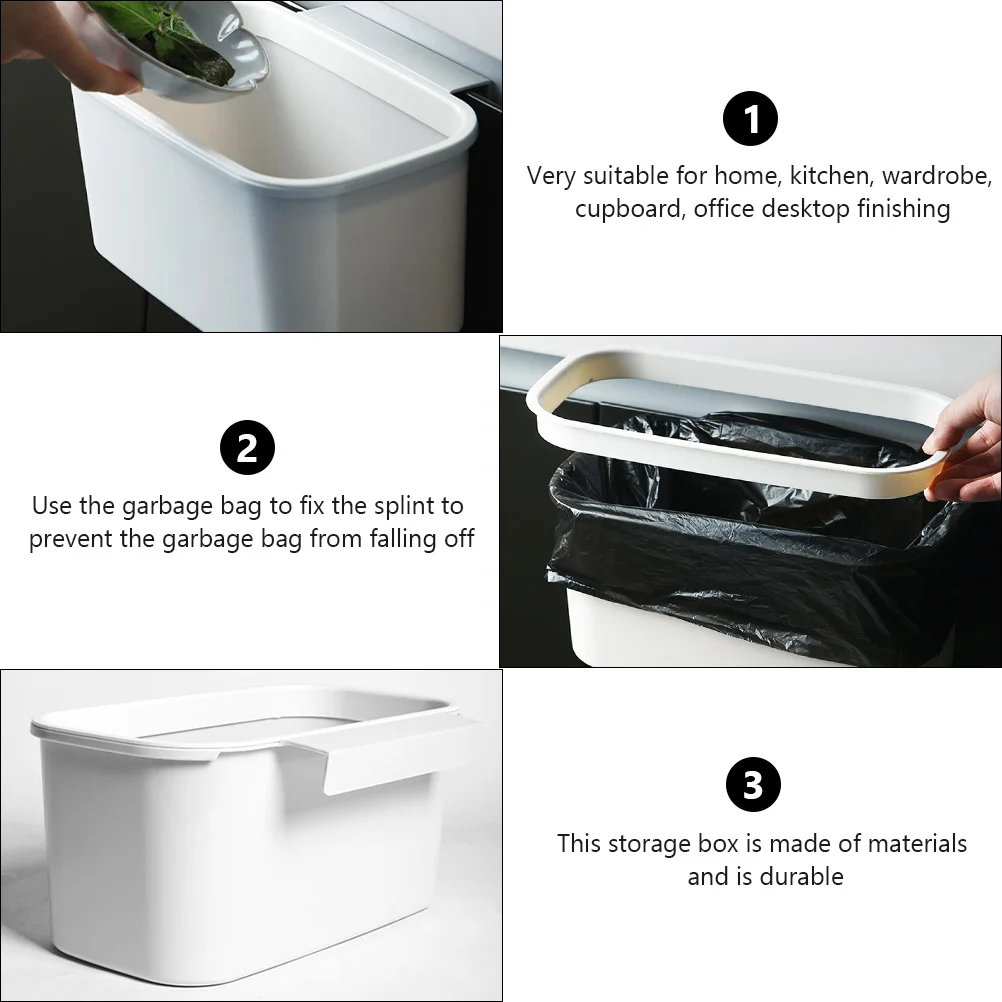 1
Very suitable for home, kitchen, wardrobe, cupboard, office desktop finishing

2
Use the garbage bag to fix the splint to prevent the garbage bag from falling off

3
This storage box is made of materials and is durable