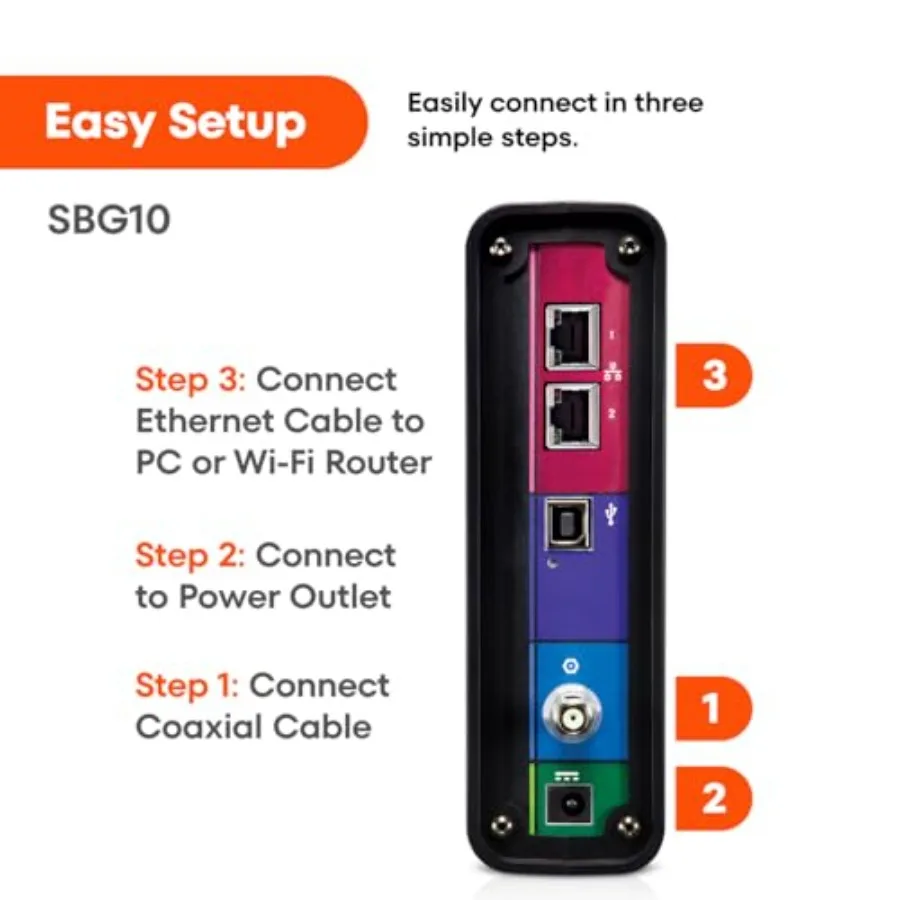 Easy Setup

Easily connect in three simple steps.

SBG10

Step 3: Connect Ethernet Cable to PC or Wi-Fi Router

Step 2: Connect to Power Outlet

Step 1: Connect Coaxial Cable

1
2

3

1

2