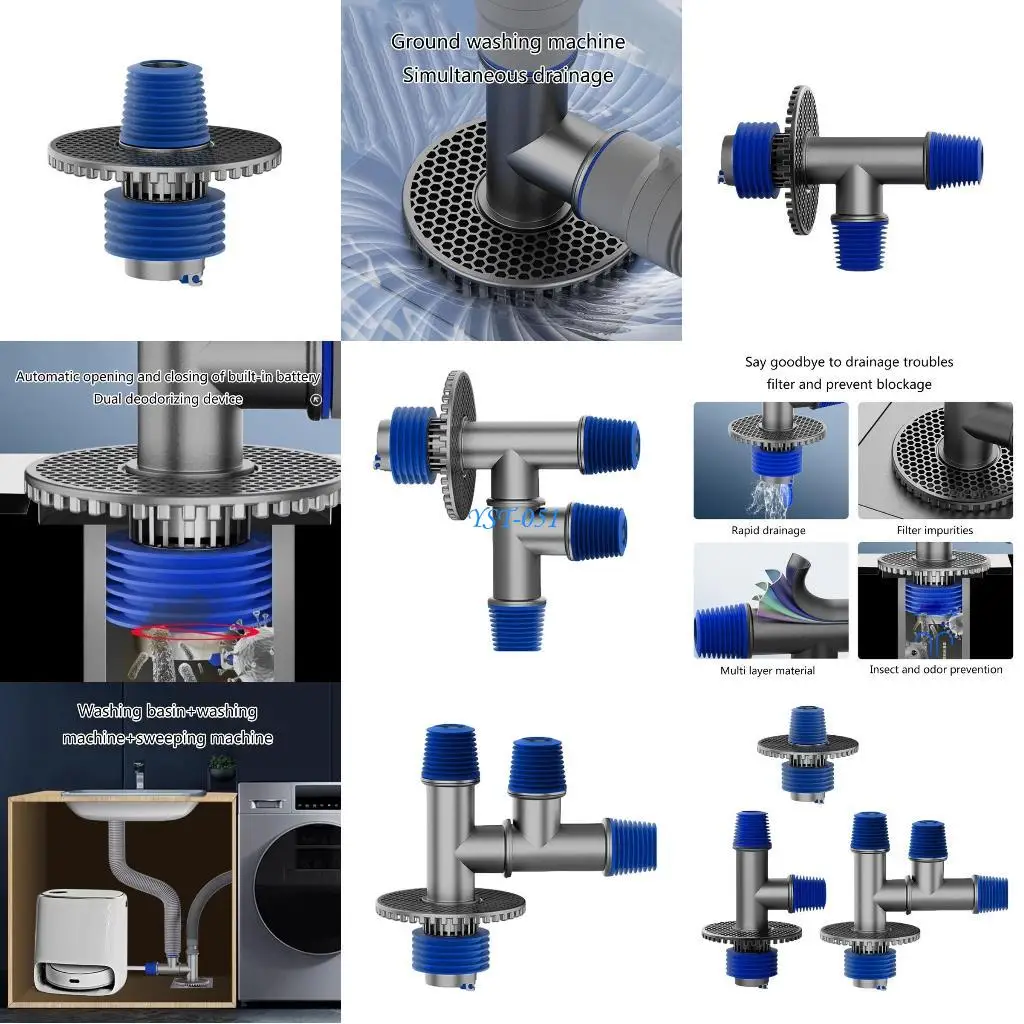 Ground washing machine
Simultaneous drainage

Automatic opening and closing of built-in battery
Dual deodorizing device

YST-051

Say goodbye to drainage troubles
filter and prevent blockage

Rapid drainage

Filter impurities

Multi layer material

Insect and odor prevention

Washing basin+washing
machine+sweeping machine