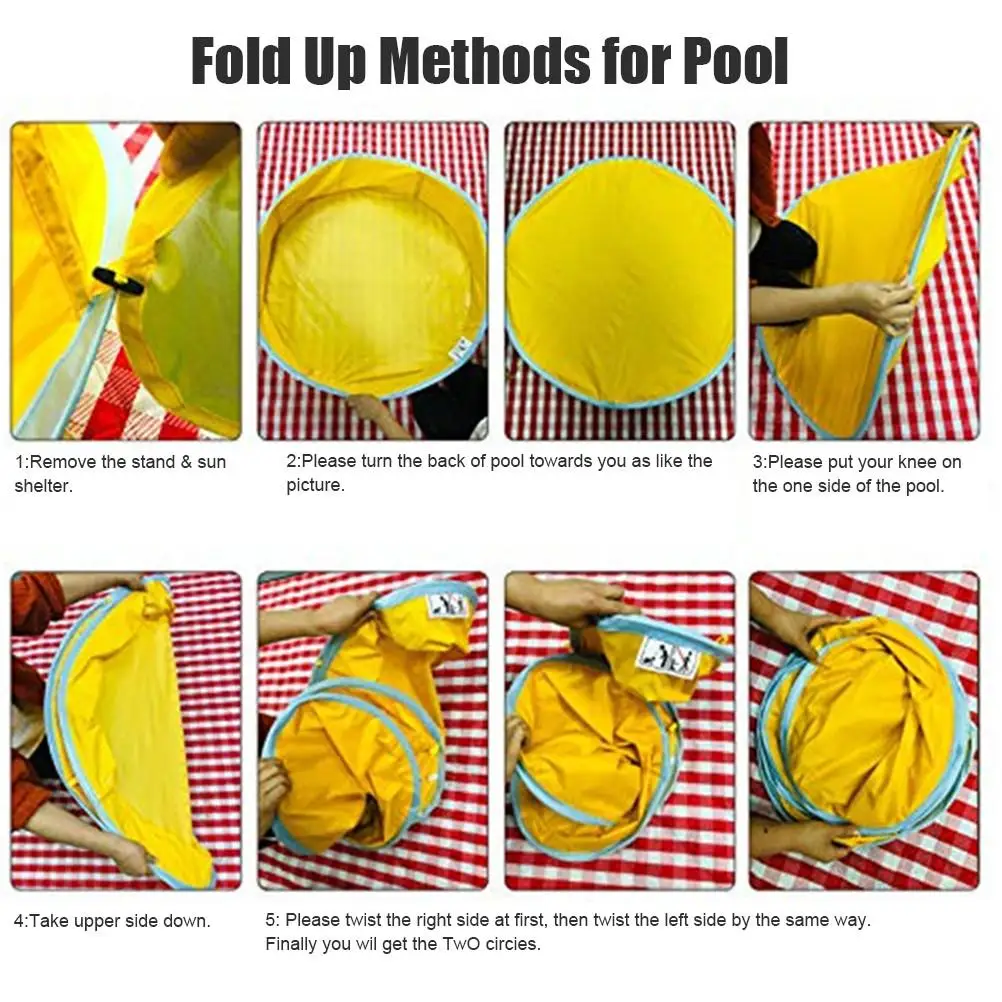 Fold Up Methods for Pool

1:Remove the stand & sun shelter.

2:Please turn the back of pool towards you as like the picture.

3:Please put your knee on the one side of the pool.

4:Take upper side down.

5: Please twist the right side at first, then twist the left side by the same way. Finally you wil get the TwO circies.